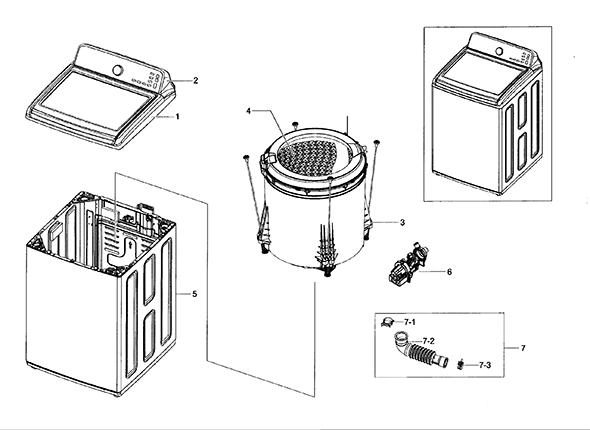 2
1
4
3
5
6
7-1
7-2
7-3
7