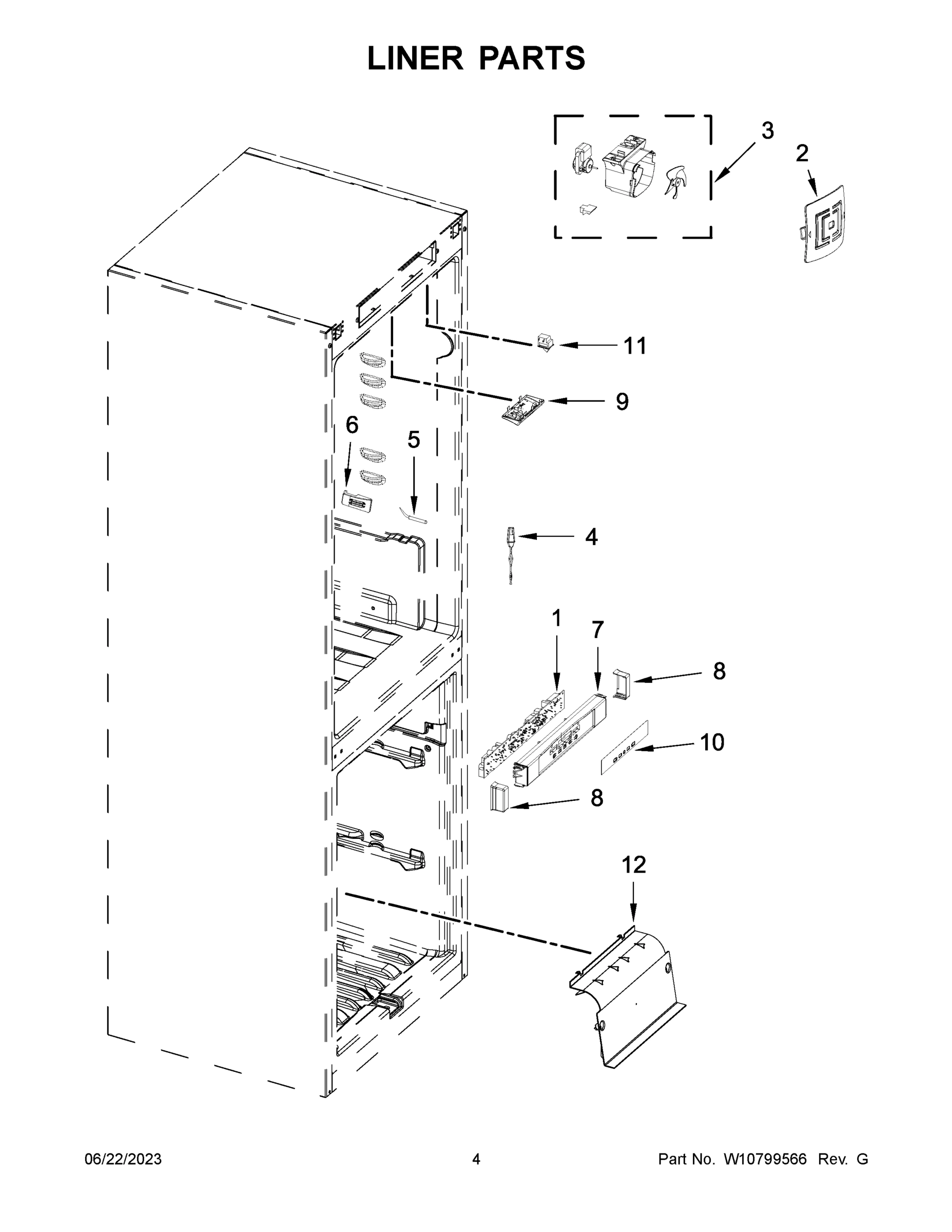 LINER PARTS

3
2
11
9
6
5
4
1
7
8
10
8
12

06/22/2023
4
Part No. W10799566 Rev. G