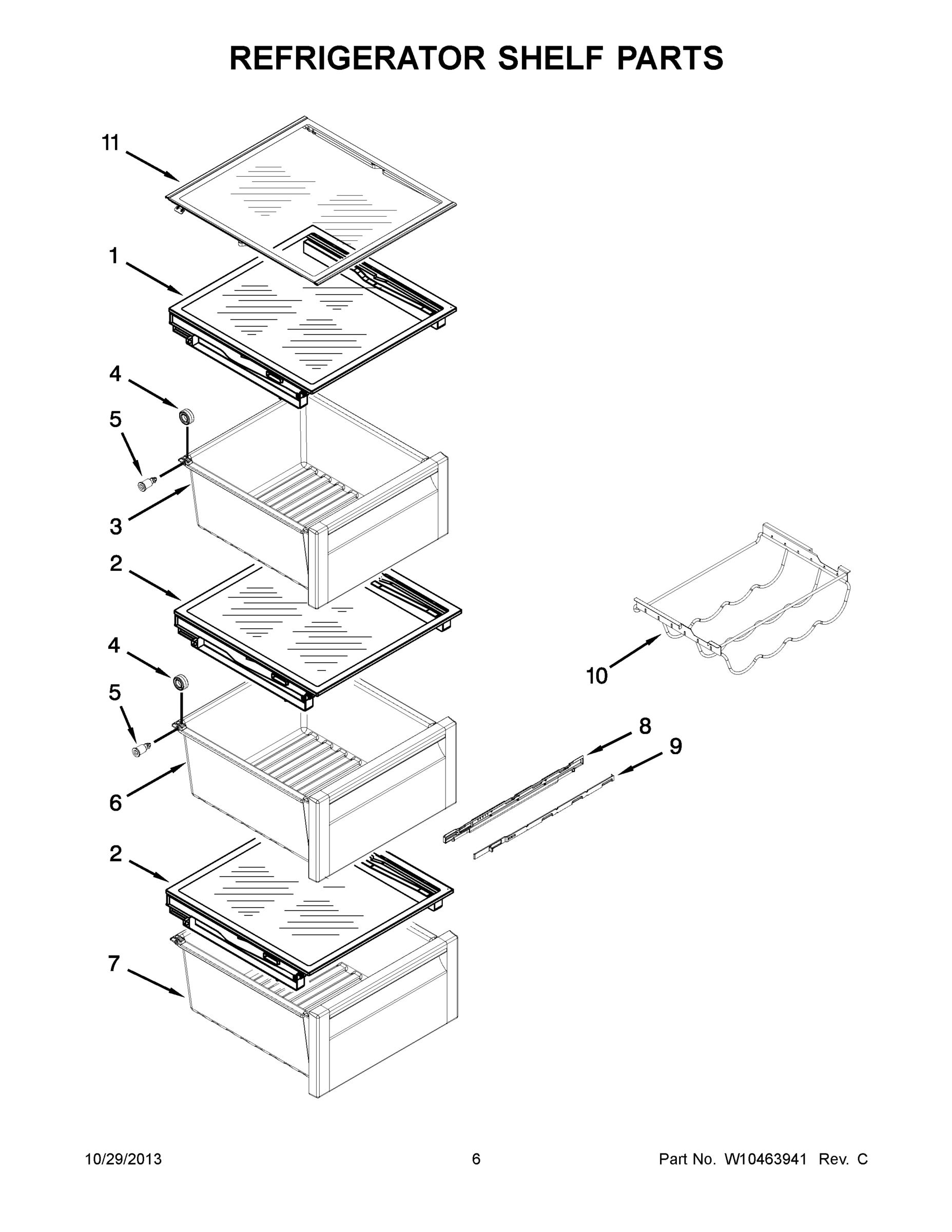 REFRIGERATOR SHELF PARTS

11

1

4

5

3

2

4

5

6

2

7

10

8

9

10/29/2013

6

Part No. W10463941 Rev. C