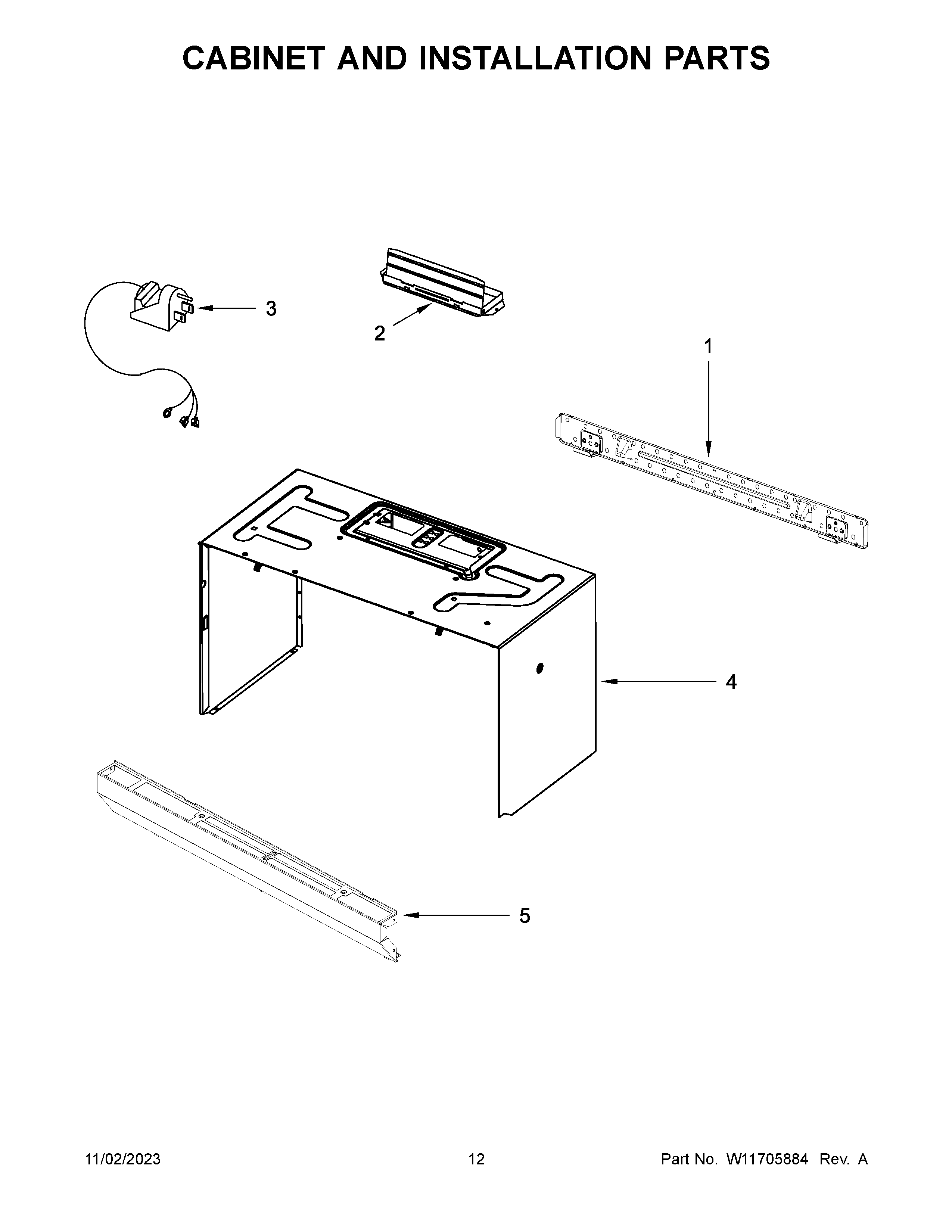 CABINET AND INSTALLATION PARTS

3

2

1

4

5

11/02/2023

12

Part No. W11705884 Rev. A