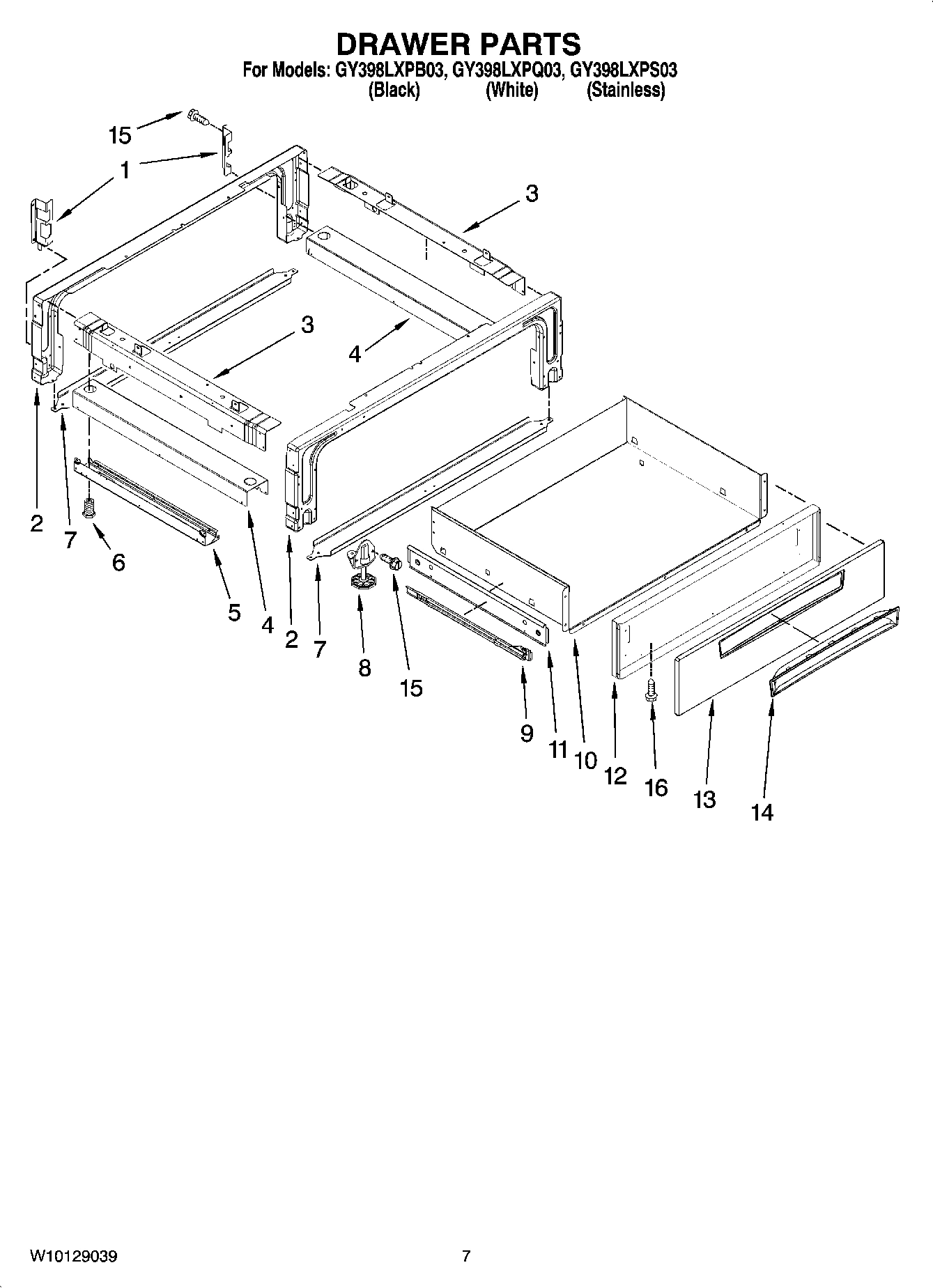 DRAWER PARTS
For Models: GY398LXPB03, GY398LXPQ03, GY398LXPS03
(Black) (White) (Stainless)

15
1
3
3
4
2
7
6
5
4
2
7
8
15
9
11
10
12
16
13
14

W10129039
7