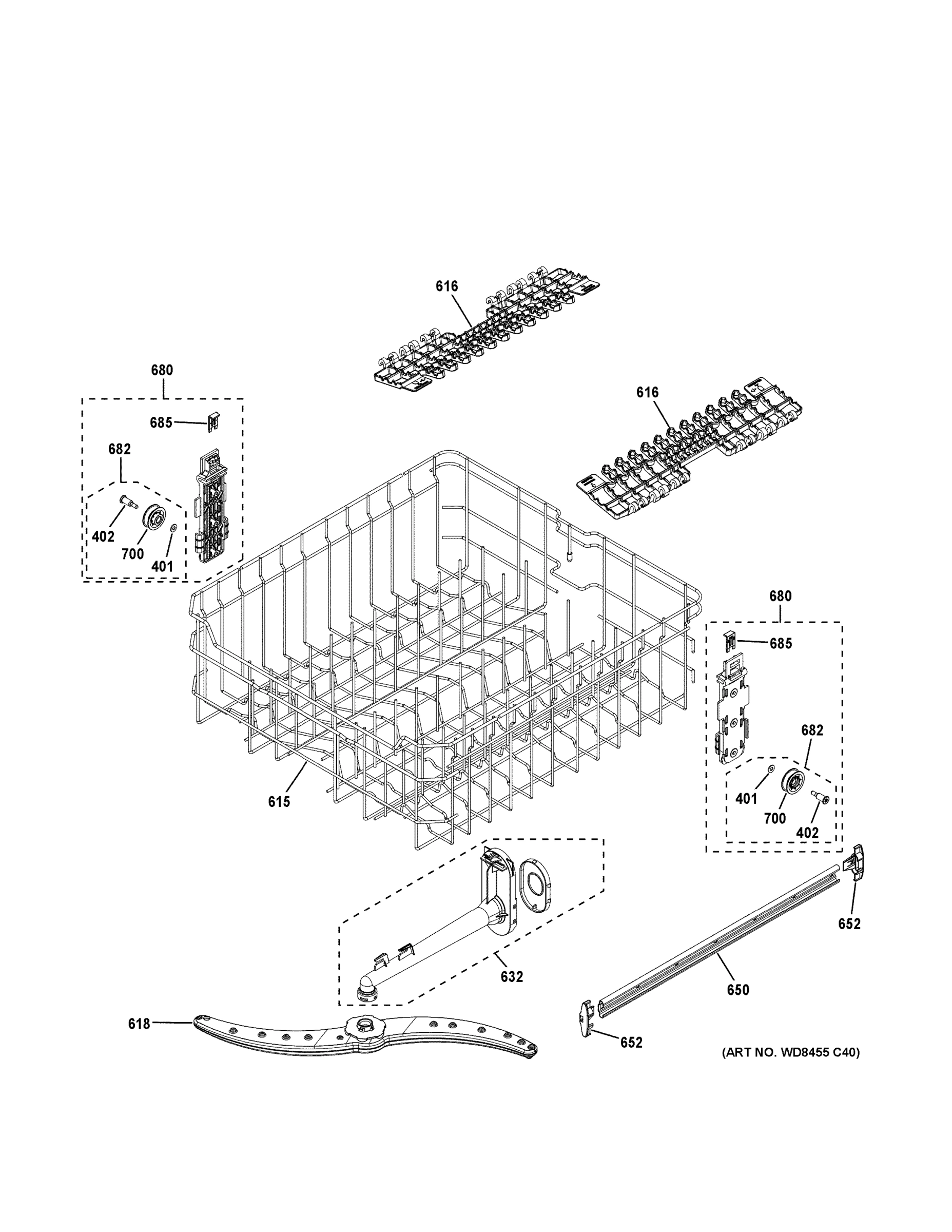 616

680

685

616

682

402

700

401

680

685

682

615

401

700

402

652

632

650

618

652

(ART NO. WD8455 C40)