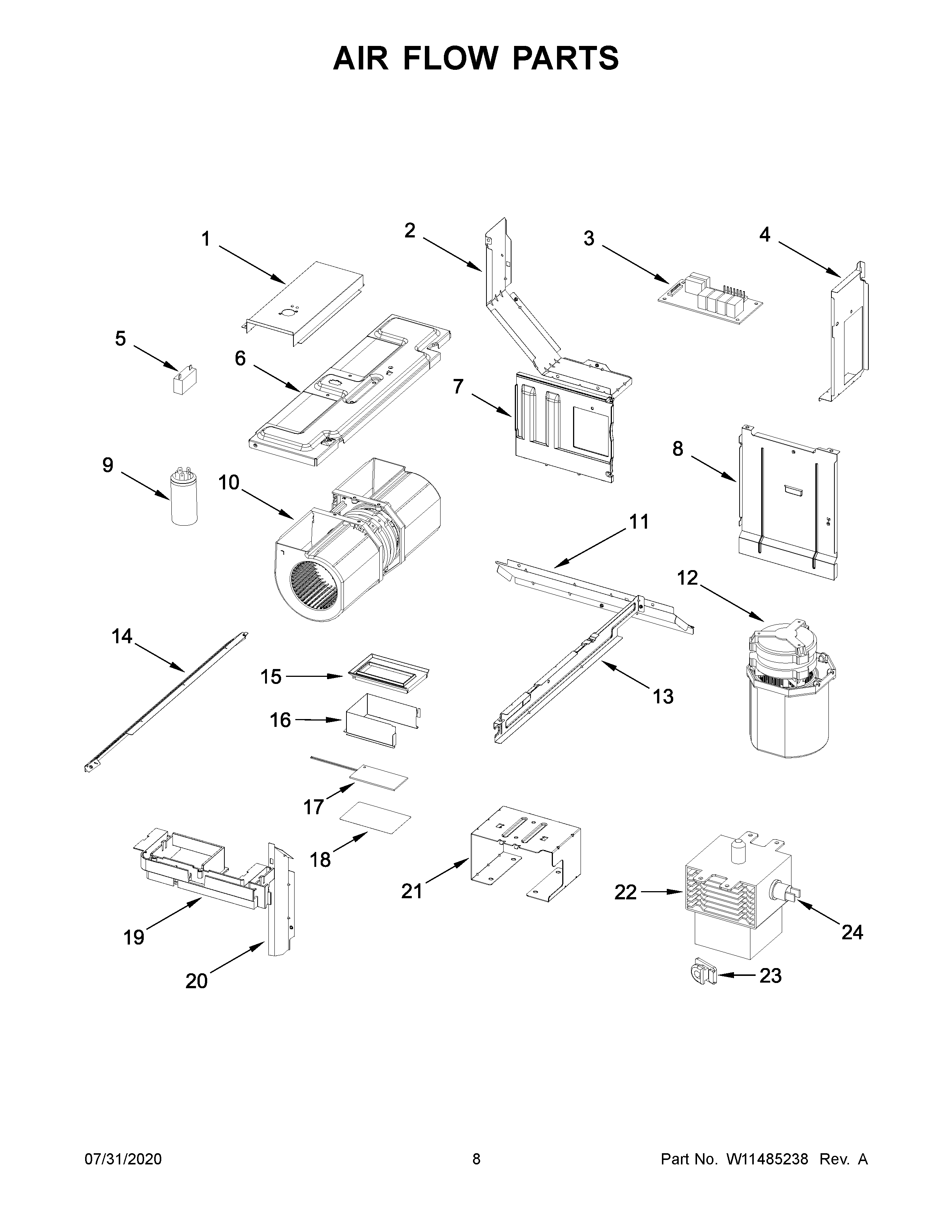 AIR FLOW PARTS

1
2
3
4
5
6
7
8
9
10
11
12
13
14
15
16
17
18
19
20
21
22
23
24

07/31/2020
8
Part No. W11485238 Rev. A