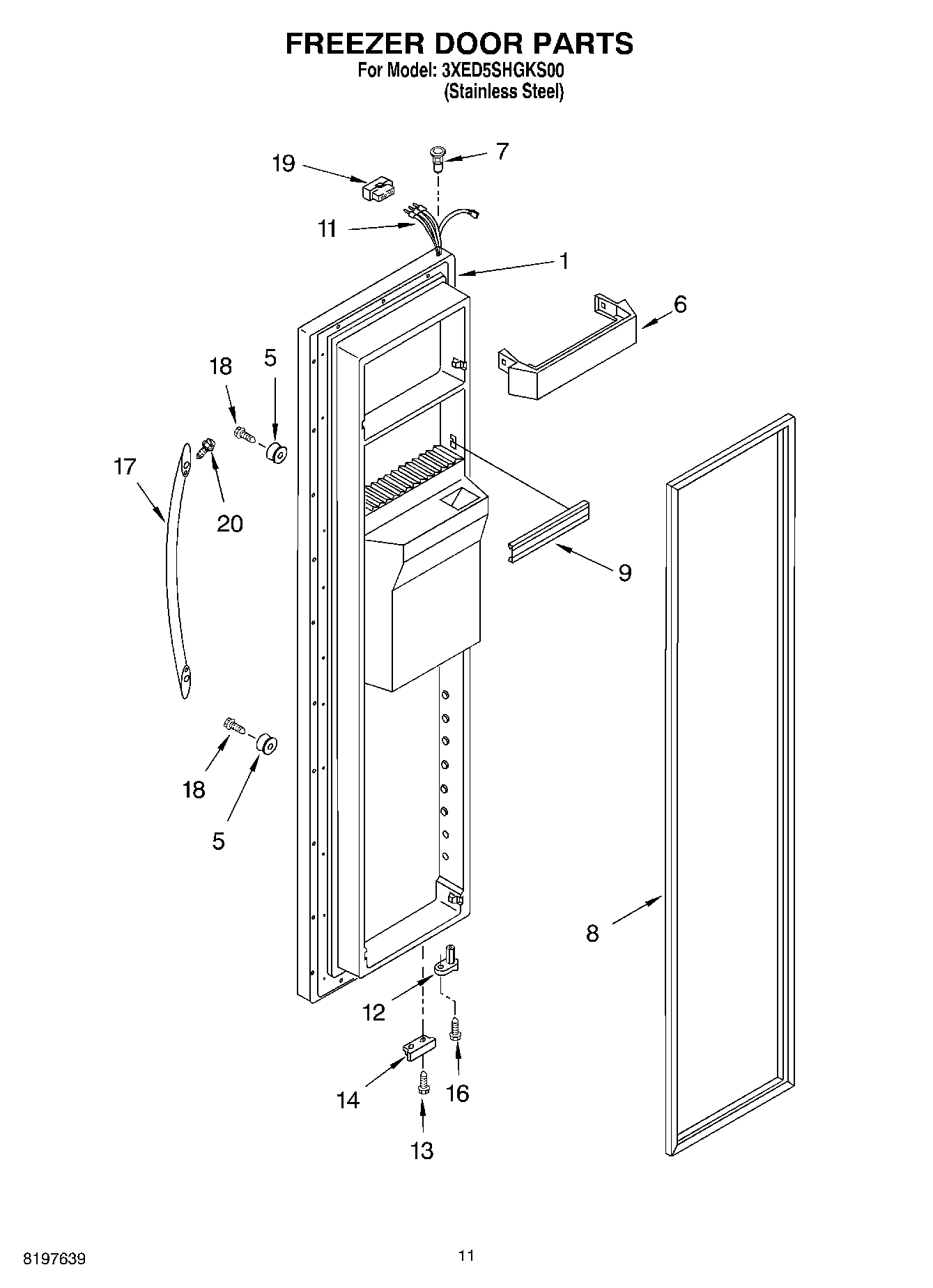 FREEZER DOOR PARTS
For Model: 3XED5SHGKS00
(Stainless Steel)

19
7
11
1
6
18
5
17
20
9
18
5
8
12
14
16
13

8197639
11