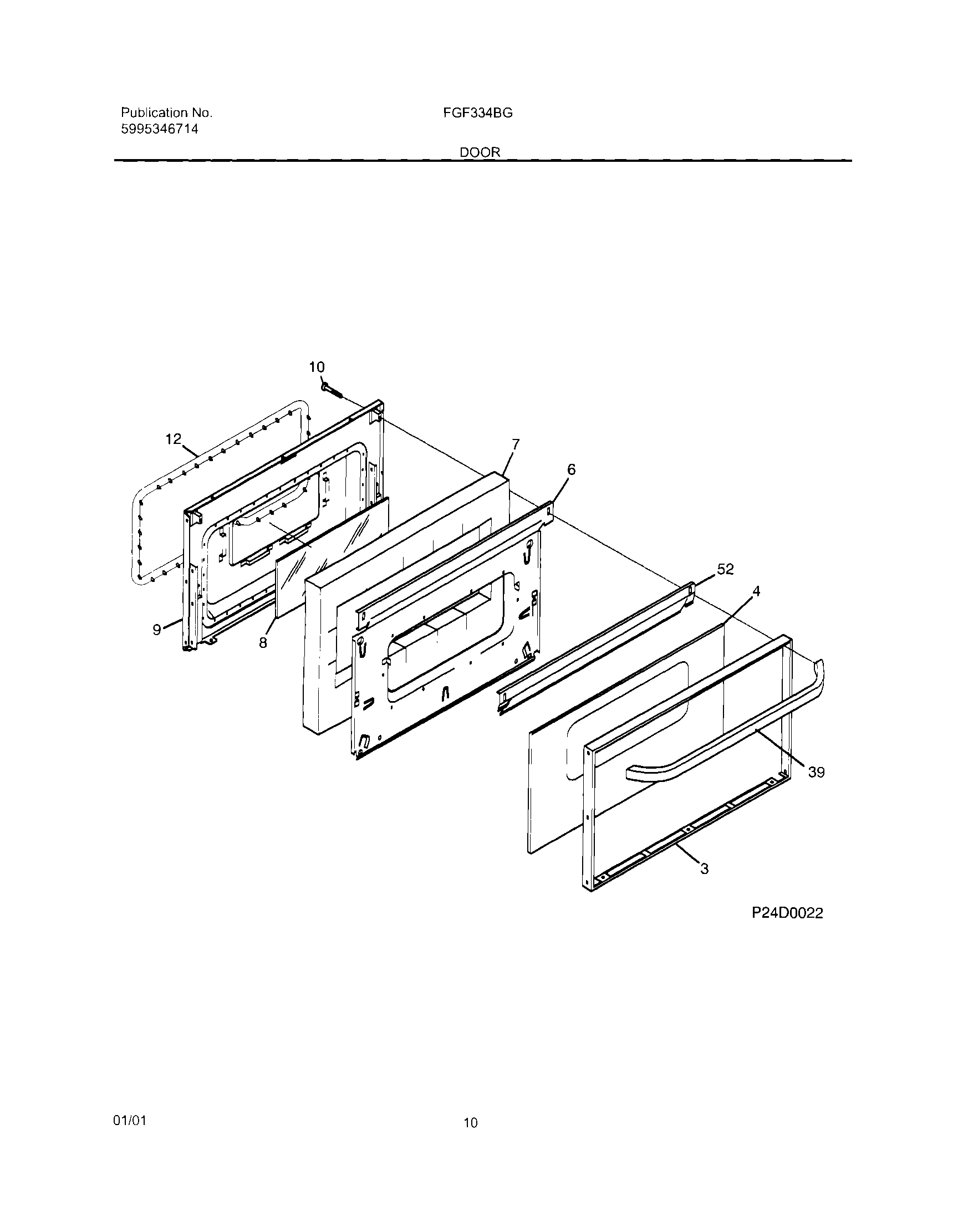 Publication No.
5995346714

FGF334BG

DOOR

10
12
7
6
52
4
9
8
39
3

P24D0022

01/01

10