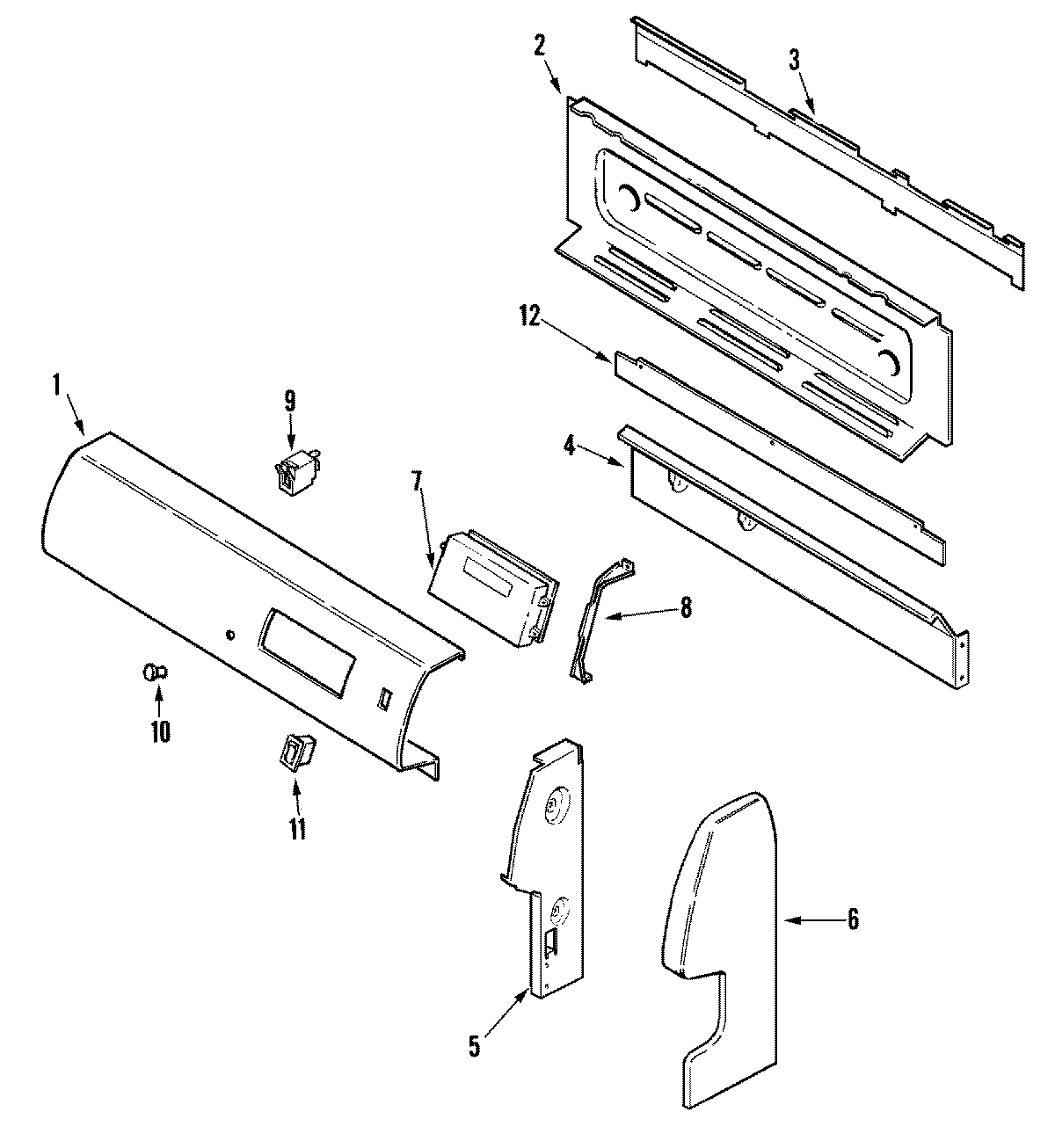 2
3
12
1
9
4
7
8
10
11
6
5