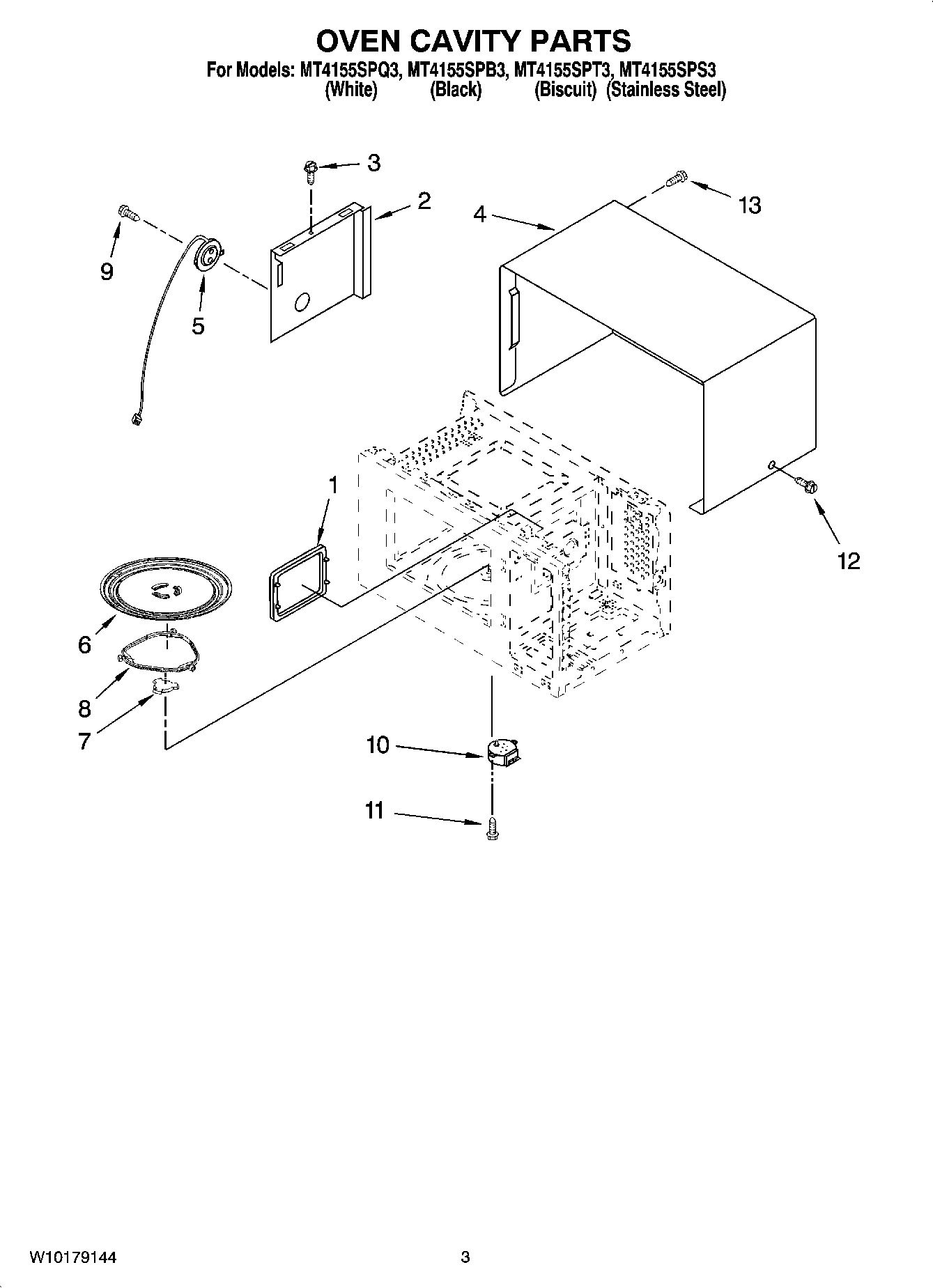 OVEN CAVITY PARTS
For Models: MT4155SPQ3, MT4155SPB3, MT4155SPT3, MT4155SPS3
(White) (Black) (Biscuit) (Stainless Steel)

3
2
13
4
9
5
1
12
6
8
7
10
11

W10179144
3