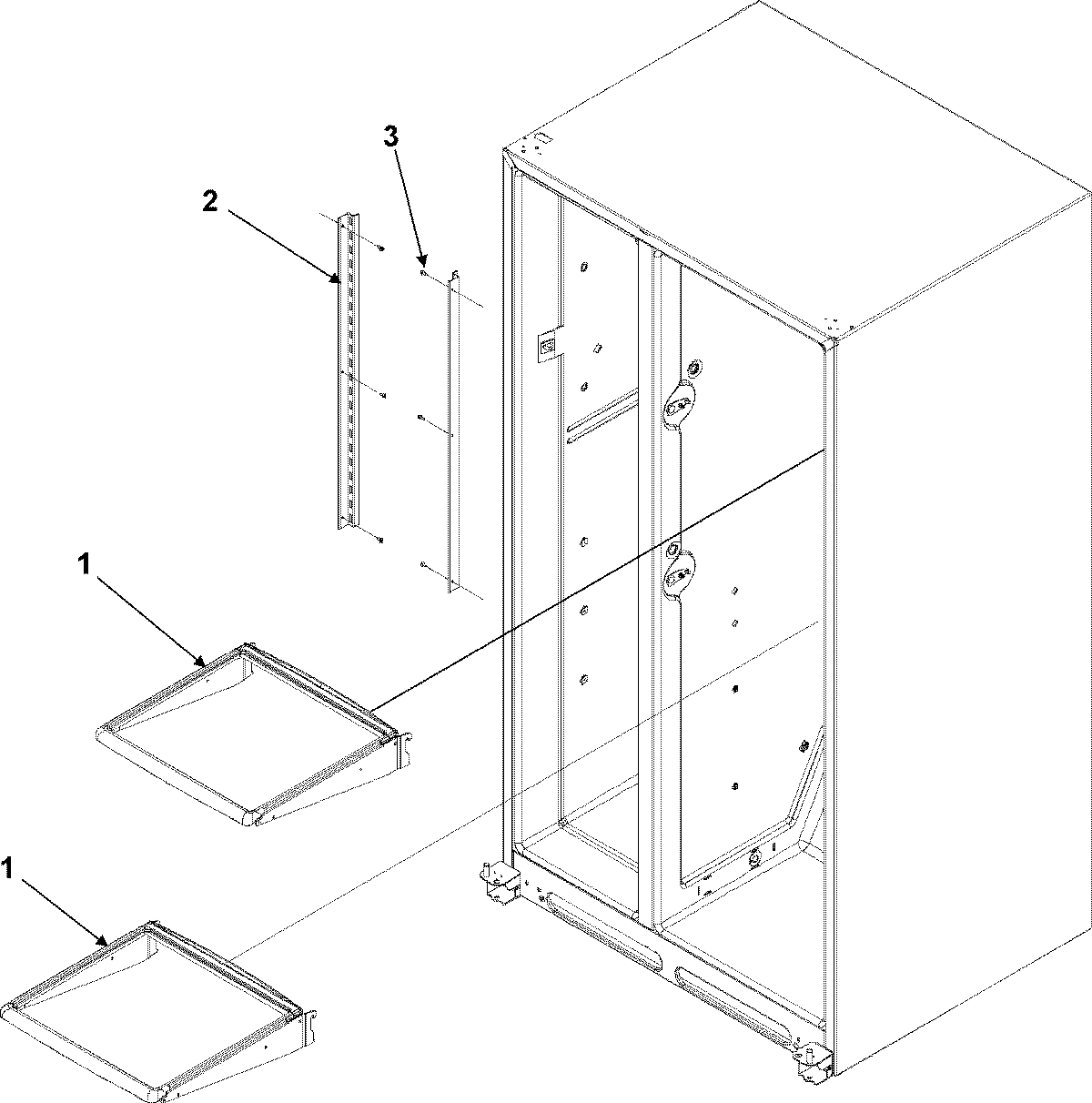 3
2
1
1