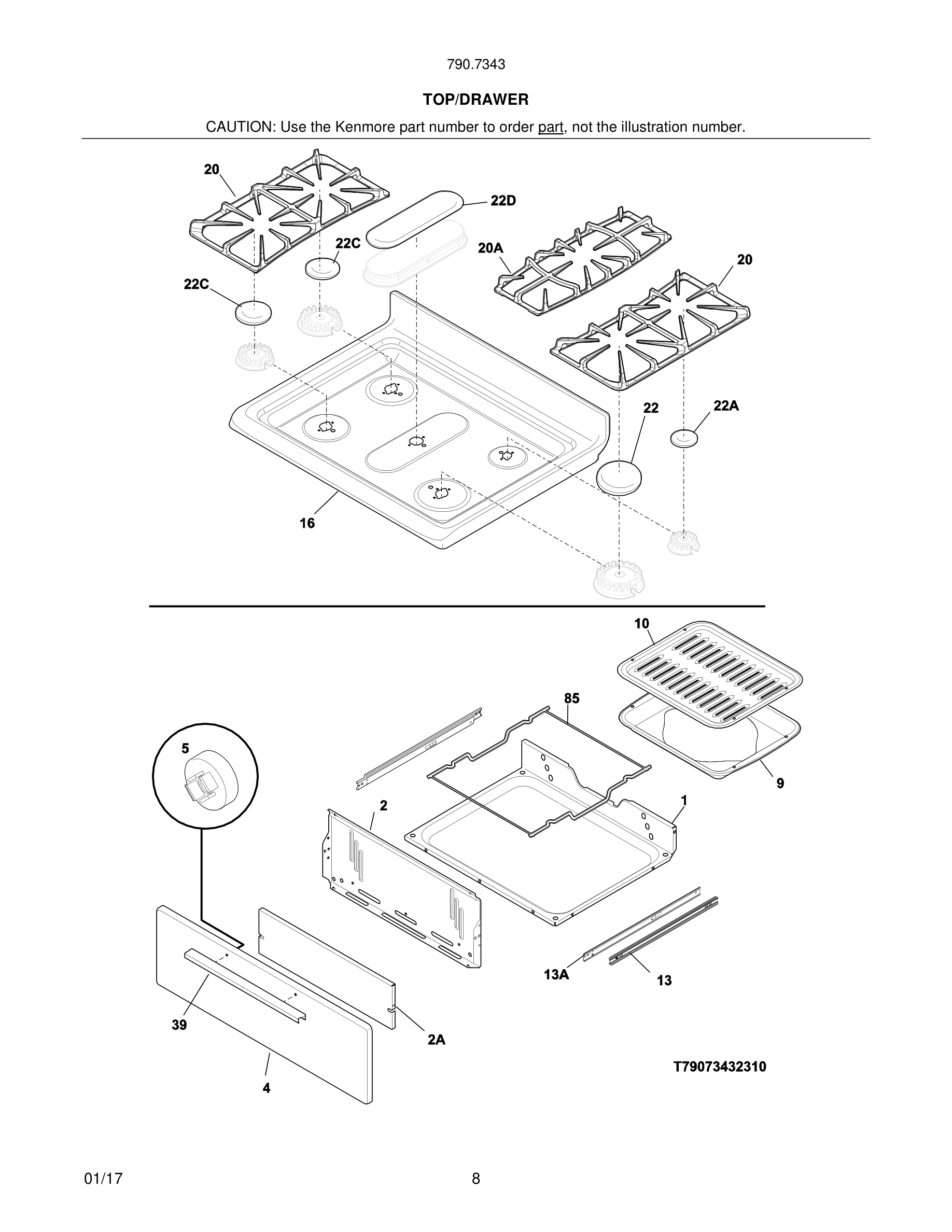 790.7343

TOP/DRAWER

CAUTION: Use the Kenmore part number to order part, not the illustration number.

20
22D
22C
20A
20
22C
22
22A
16

10
85
5
9
2
1
13A
13
39
2A
4
T79073432310

01/17
8