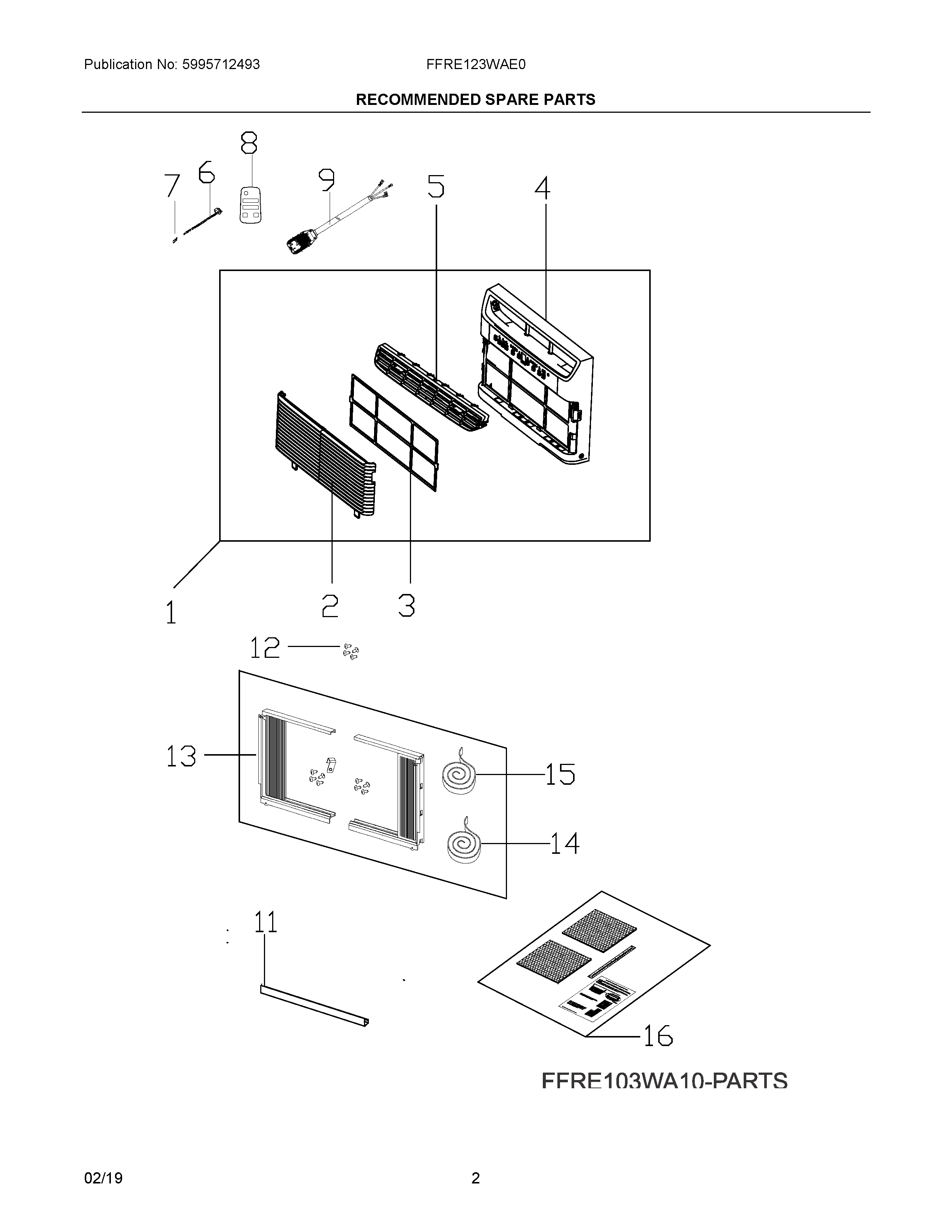 Publication No: 5995712493

FFRE123WAE0

RECOMMENDED SPARE PARTS

8

7 6

9

5

4

1

2

3

12

13

15

14

11

16

FFRE103WA10-PARTS

02/19

2