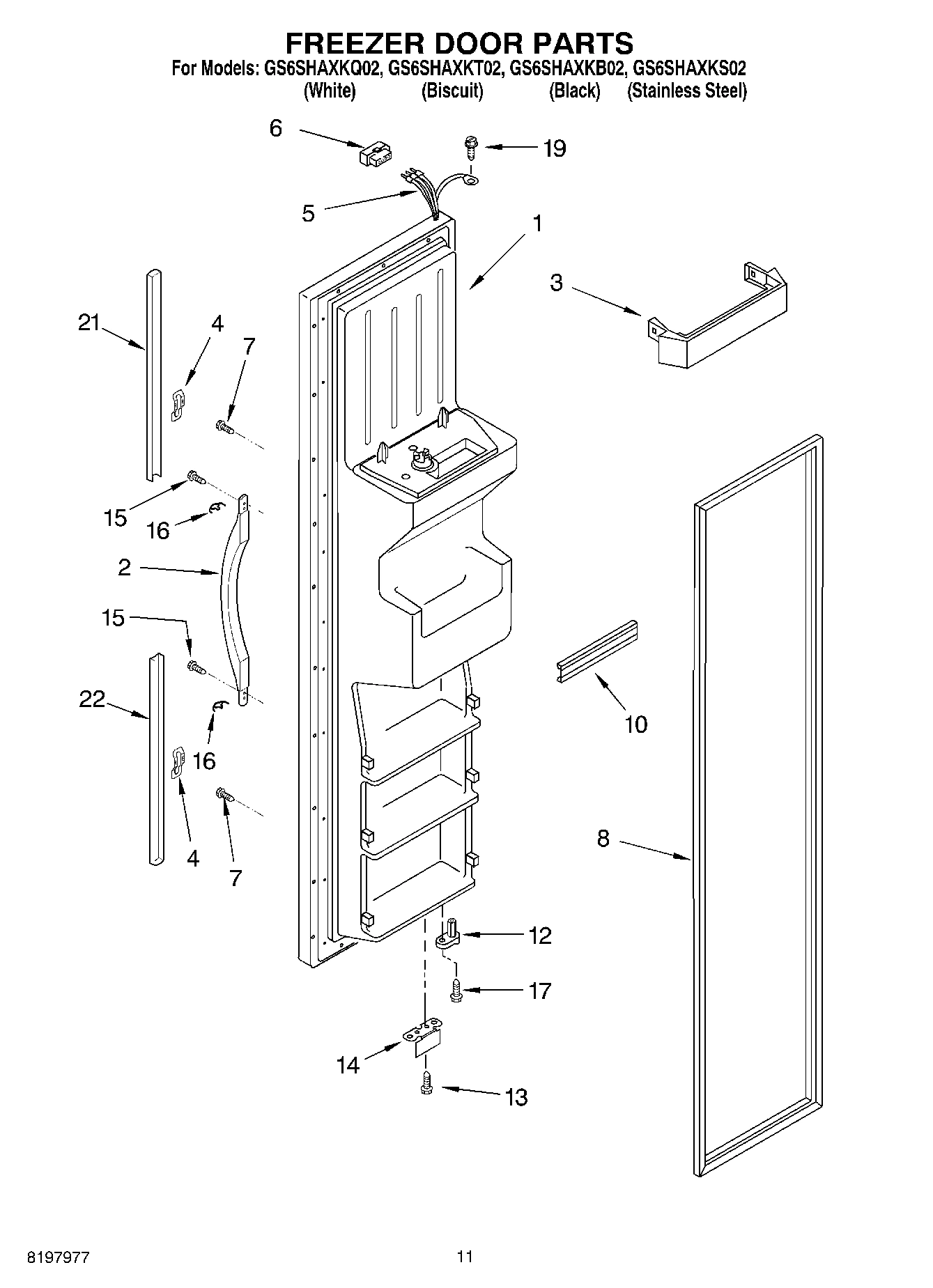 FREEZER DOOR PARTS
For Models: GS6SHAXKQ02, GS6SHAXKT02, GS6SHAXKB02, GS6SHAXKS02
(White) (Biscuit) (Black) (Stainless Steel)

6
19
5
1
3
21
4
7
15
16
2
15
22
16
4
7
10
8
12
17
14
13

8197977
11