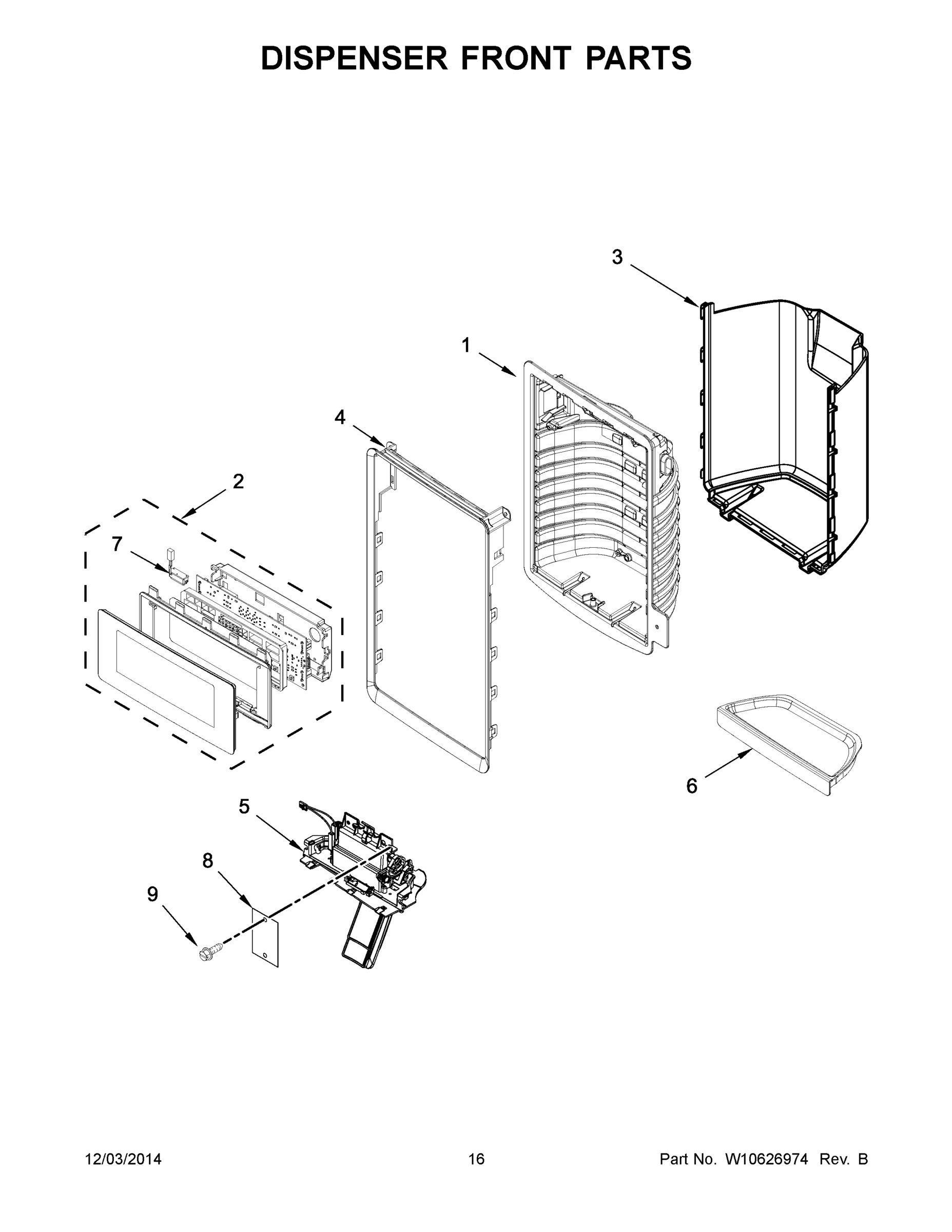 DISPENSER FRONT PARTS

3

1

4

2

7

6

5

8

9

12/03/2014

16

Part No. W10626974 Rev. B