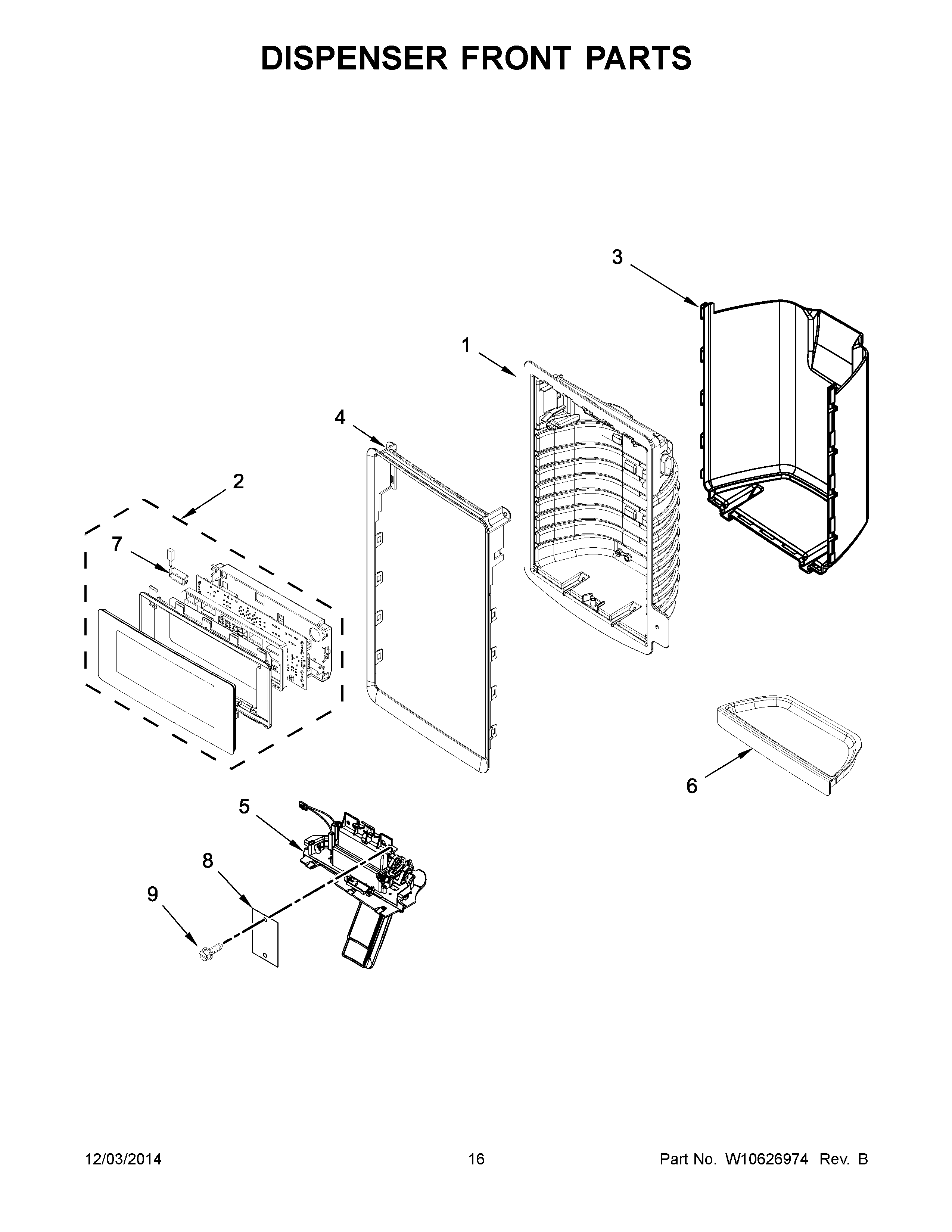 DISPENSER FRONT PARTS

3

1

4

2

7

6

5

8

9

12/03/2014 16 Part No. W10626974 Rev. B