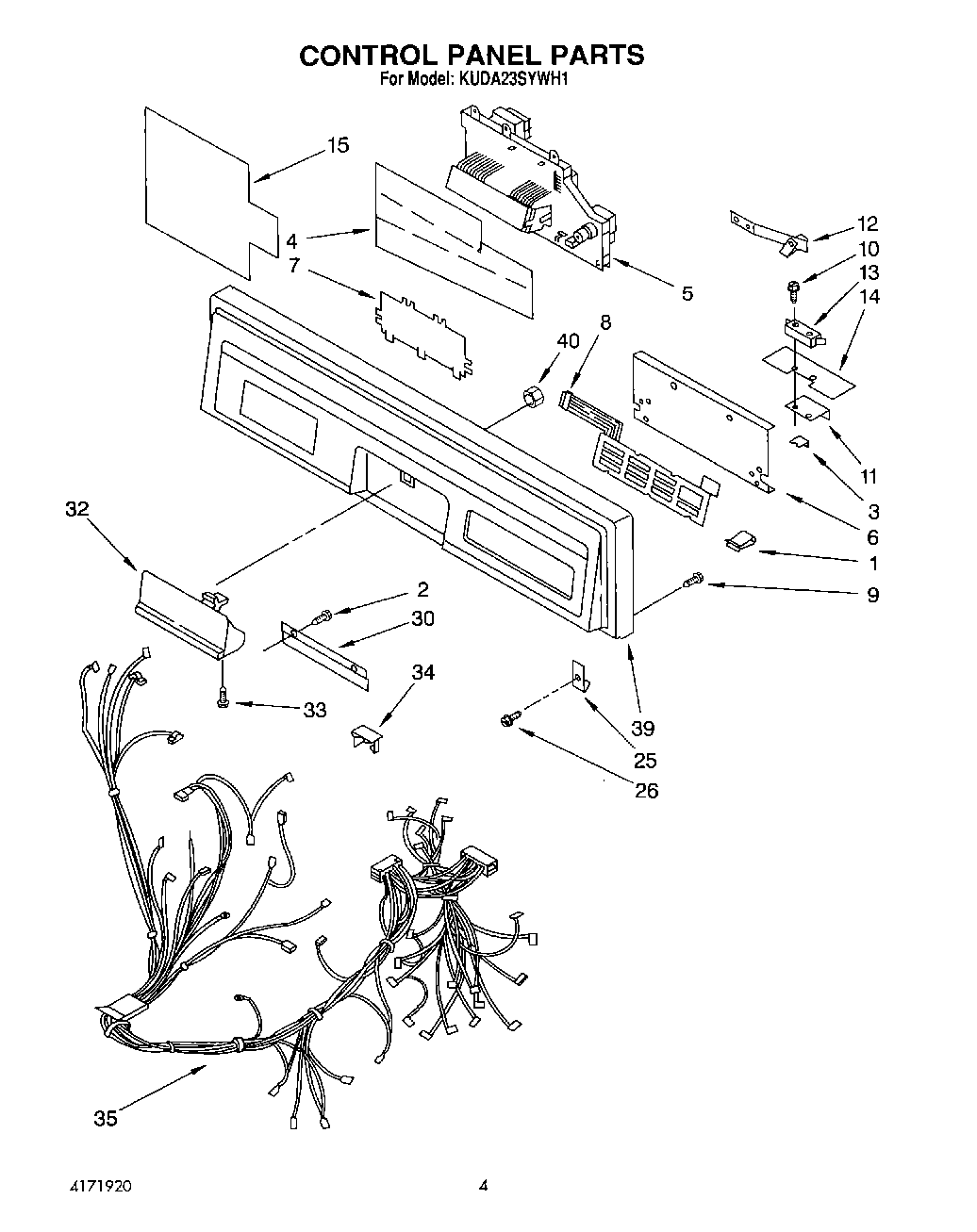 CONTROL PANEL PARTS
For Model: KUDA23SYWH1

15
4
7
5
12
10
13
14
40
8
11
3
6
1
9
32
2
30
34
33
39
25
26
35

4171920

4