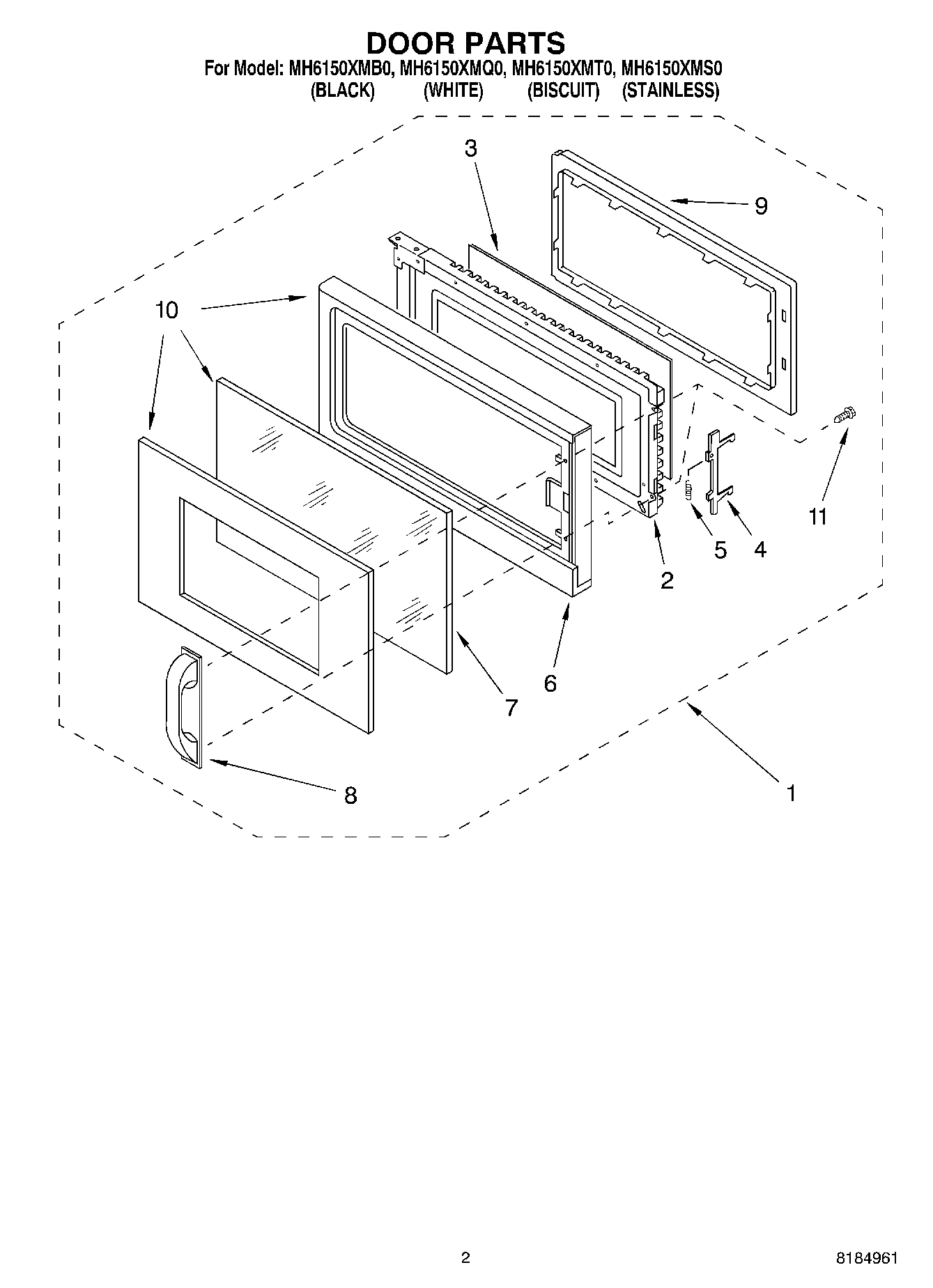 DOOR PARTS
For Model: MH6150XMB0, MH6150XMQ0, MH6150XMT0, MH6150XMS0
(BLACK) (WHITE) (BISCUIT) (STAINLESS)

3
9
10
11
5
4
2
6
7
8
1

2

8184961