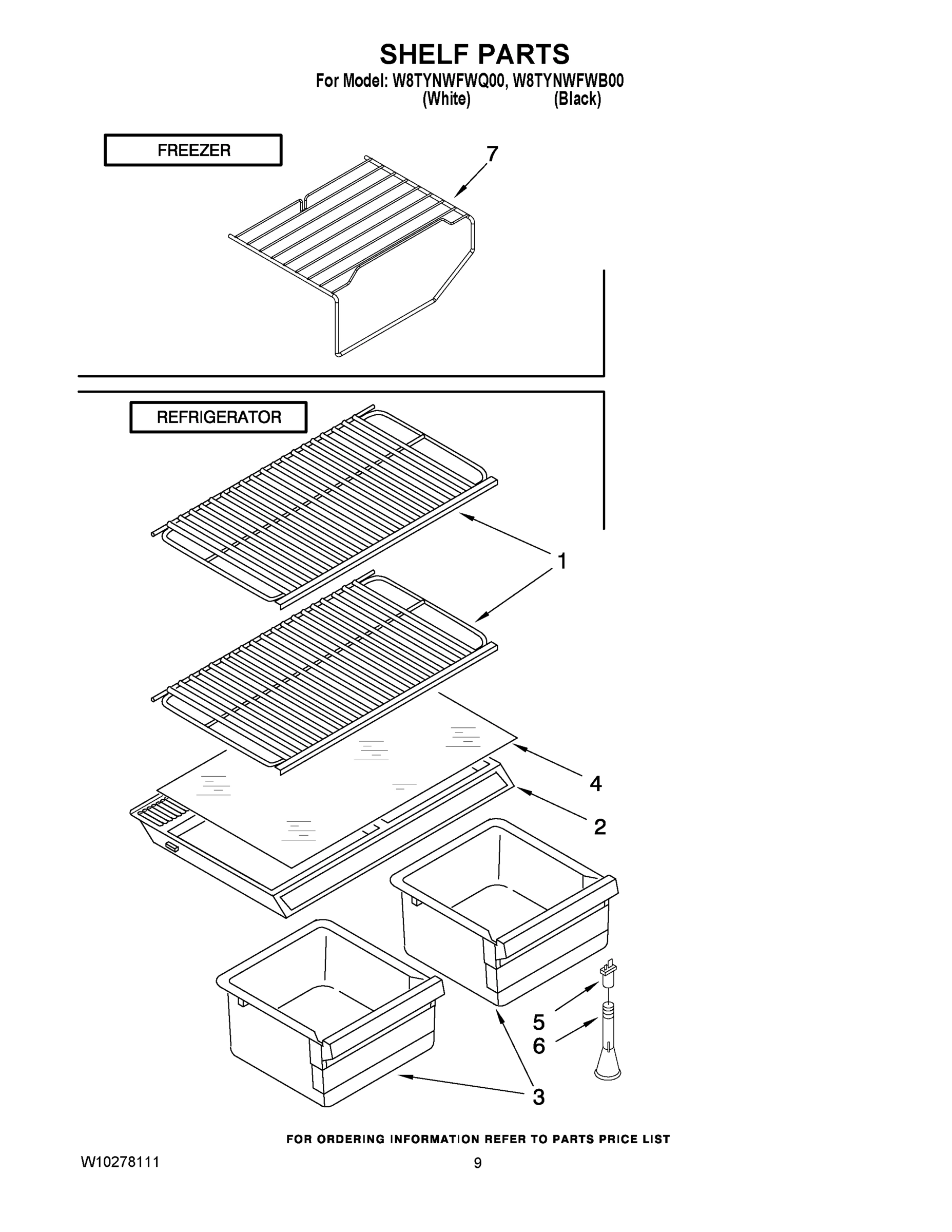 SHELF PARTS
For Model: W8TYNWFWQ00, W8TYNWFWB00
(White) (Black)

FREEZER

7

REFRIGERATOR

1

4

2

5

6

3

FOR ORDERING INFORMATION REFER TO PARTS PRICE LIST

W10278111

9