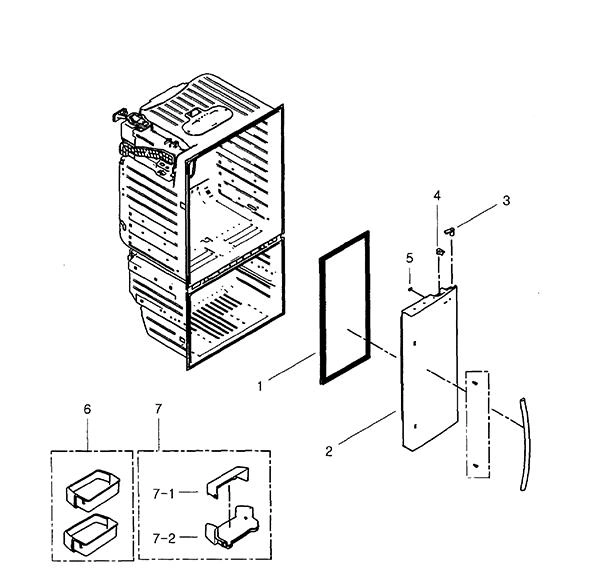 4
3
5
1
2
6
7
7-1
7-2