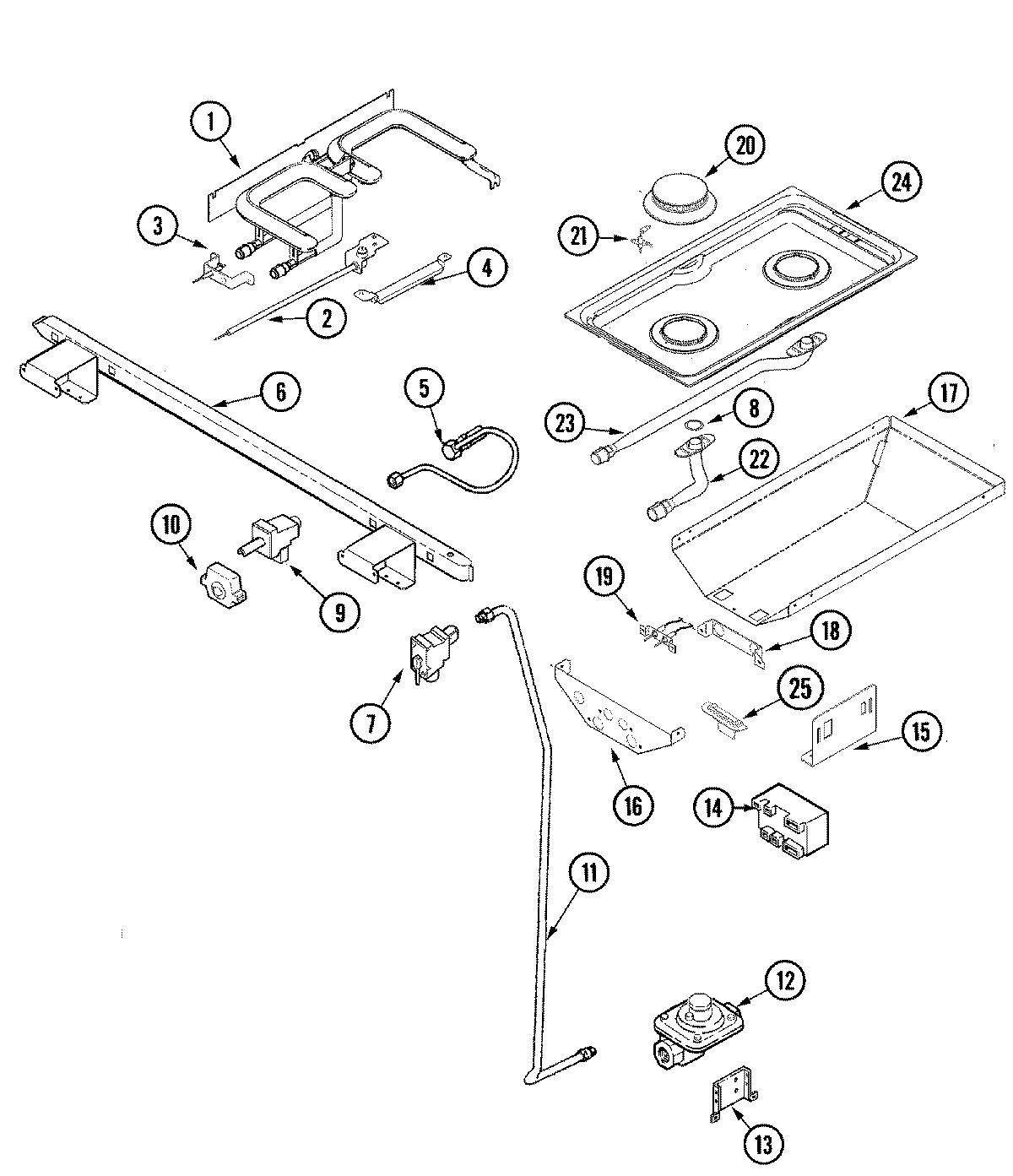 1
20
24
3
21
4
2
6
5
23
8
17
22
10
9
19
18
7
25
15
16
14
11
12
13