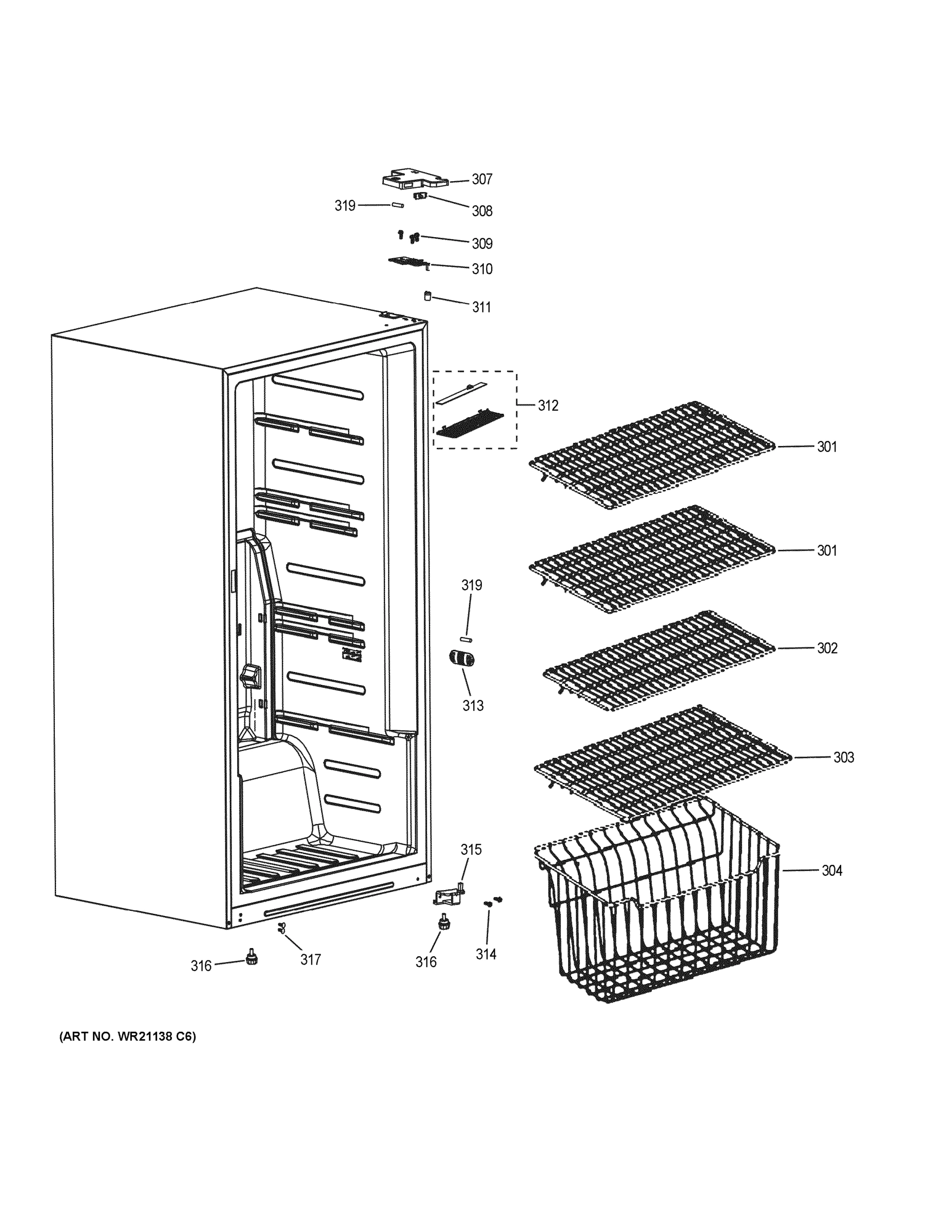 307
319
308
309
310
311
312
301
301
319
302
313
303
315
304
316
317
316
314
(ART NO. WR21138 C6)