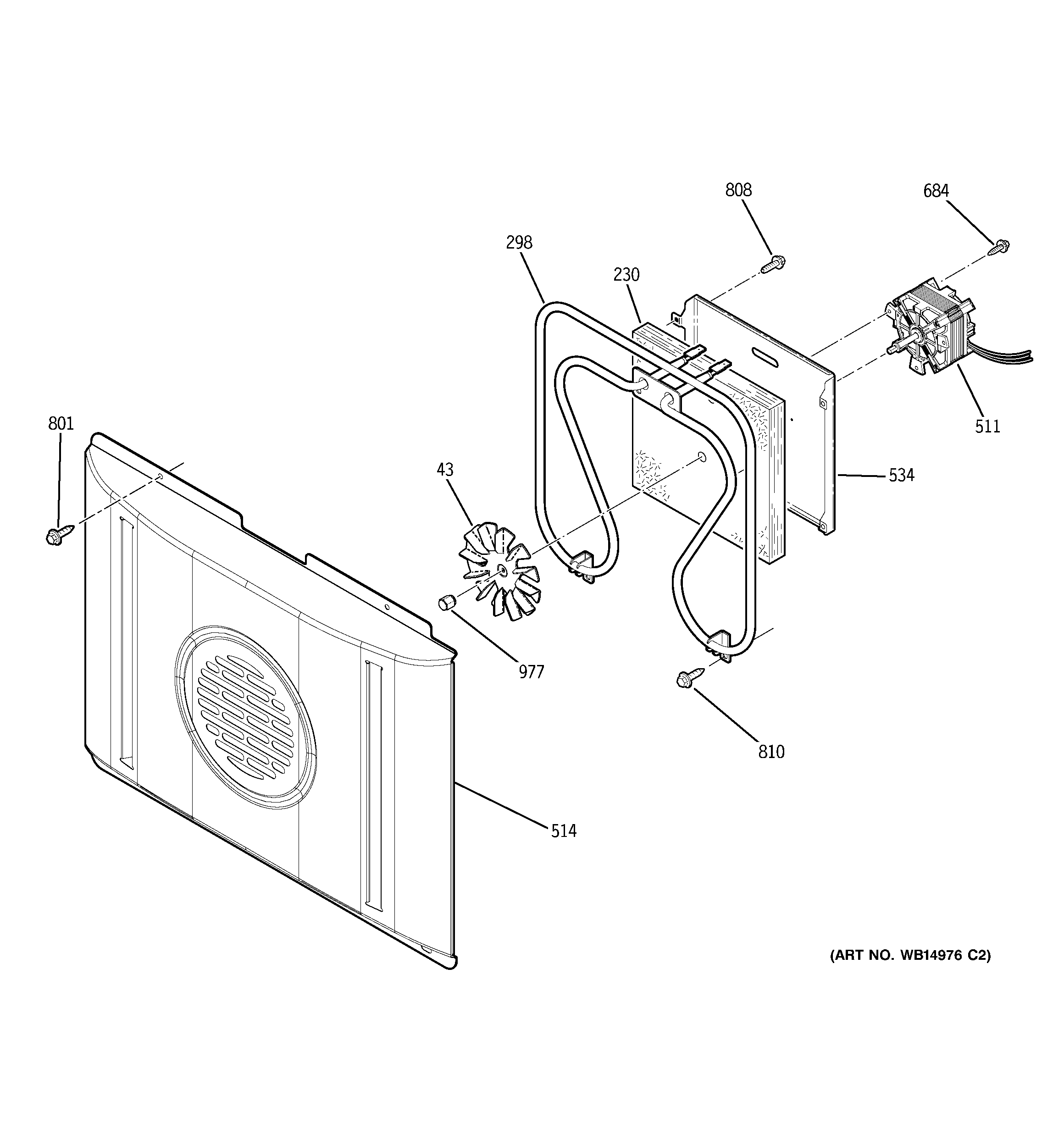 808
684
298
230
511
801
43
534
977
810
514
(ART NO. WB14976 C2)