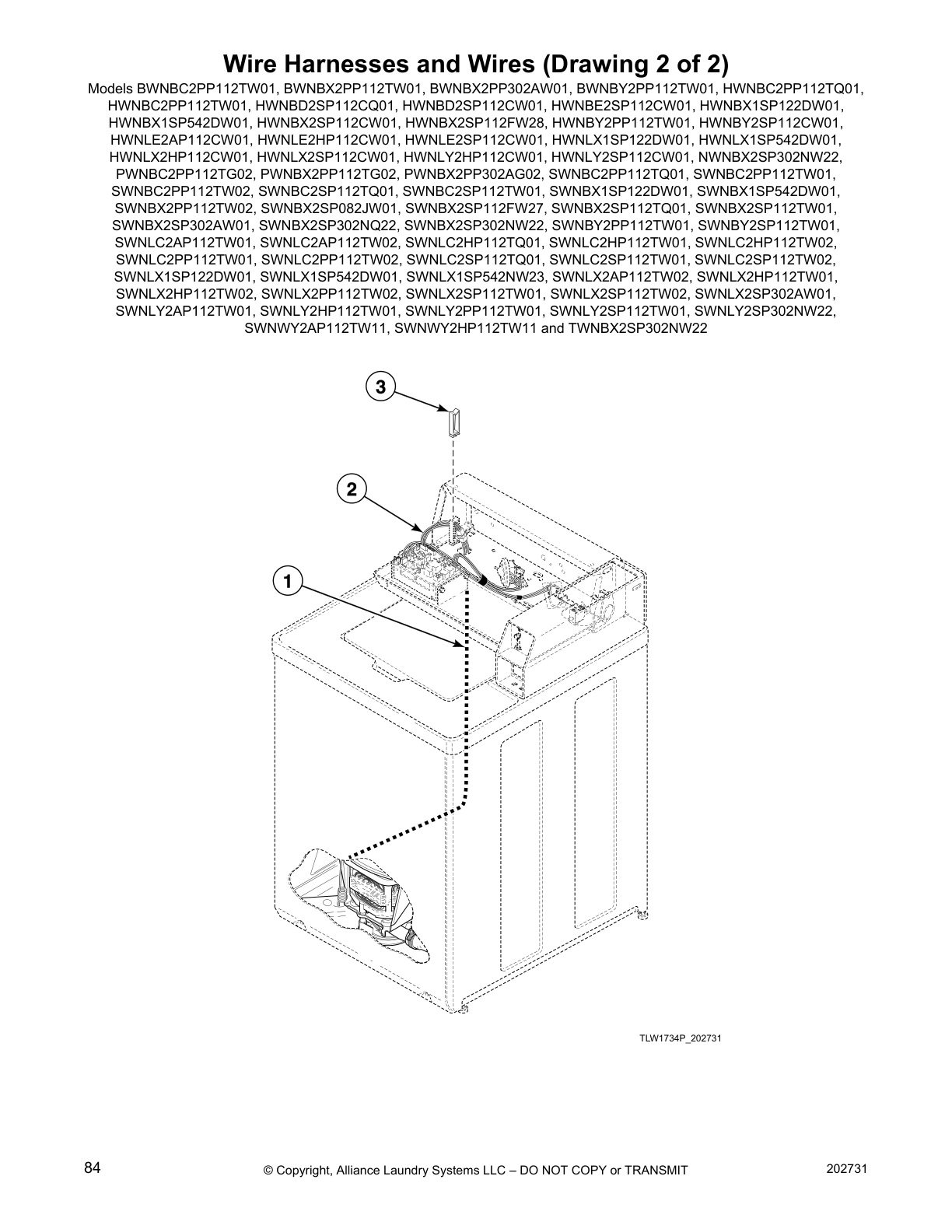 Wire Harnesses and Wires (Drawing 2 of 2)

Models BWNBC2PP112TW01, BWNBX2PP112TW01, BWNBX2PP302AW01, BWNBY2PP112TW01, HWNBC2PP112TQ01, HWNBC2PP112TW01, HWNBD2SP112CQ01, HWNBD2SP112CW01, HWNBE2SP112CW01, HWNBX1SP122DW01, HWNBX1SP542DW01, HWNBX2SP112CW01, HWNBX2SP112FW28, HWNBY2PP112TW01, HWNBY2SP112CW01, HWNLE2AP112CW01, HWNLE2HP112CW01, HWNLE2SP112CW01, HWNLX1SP122DW01, HWNLX1SP542DW01, HWNLX2HP112CW01, HWNLX2SP112CW01, HWNLY2HP112CW01, HWNLY2SP112CW01, NWNBX2SP302NW22, PWNBC2PP112TG02, PWNBX2PP112TG02, PWNBX2PP302AG02, SWNBC2PP112TQ01, SWNBC2PP112TW01, SWNBC2PP112TW02, SWNBC2SP112TQ01, SWNBC2SP112TW01, SWNBX1SP122DW01, SWNBX1SP542DW01, SWNBX2PP112TW02, SWNBX2SP082JW01, SWNBX2SP112FW27, SWNBX2SP112TQ01, SWNBX2SP112TW01, SWNBX2SP302AW01, SWNBX2SP302NQ22, SWNBX2SP302NW22, SWNBY2PP112TW01, SWNBY2SP112TW01, SWNLC2AP112TW01, SWNLC2AP112TW02, SWNLC2HP112TQ01, SWNLC2HP112TW01, SWNLC2HP112TW02, SWNLC2PP112TW01, SWNLC2PP112TW02, SWNLC2SP112TQ01, SWNLC2SP112TW01, SWNLC2SP112TW02, SWNLX1SP122DW01, SWNLX1SP542DW01, SWNLX1SP542NW23, SWNLX2AP112TW02, SWNLX2HP112TW01, SWNLX2HP112TW02, SWNLX2PP112TW02, SWNLX2SP112TW01, SWNLX2SP112TW02, SWNLX2SP302AW01, SWNLY2AP112TW01, SWNLY2HP112TW01, SWNLY2PP112TW01, SWNLY2SP112TW01, SWNLY2SP302NW22, SWNWY2AP112TW11, SWNWY2HP112TW11 and TWNBX2SP302NW22

3

2

1

TLW1734P_202731

84

© Copyright, Alliance Laundry Systems LLC – DO NOT COPY or TRANSMIT

202731