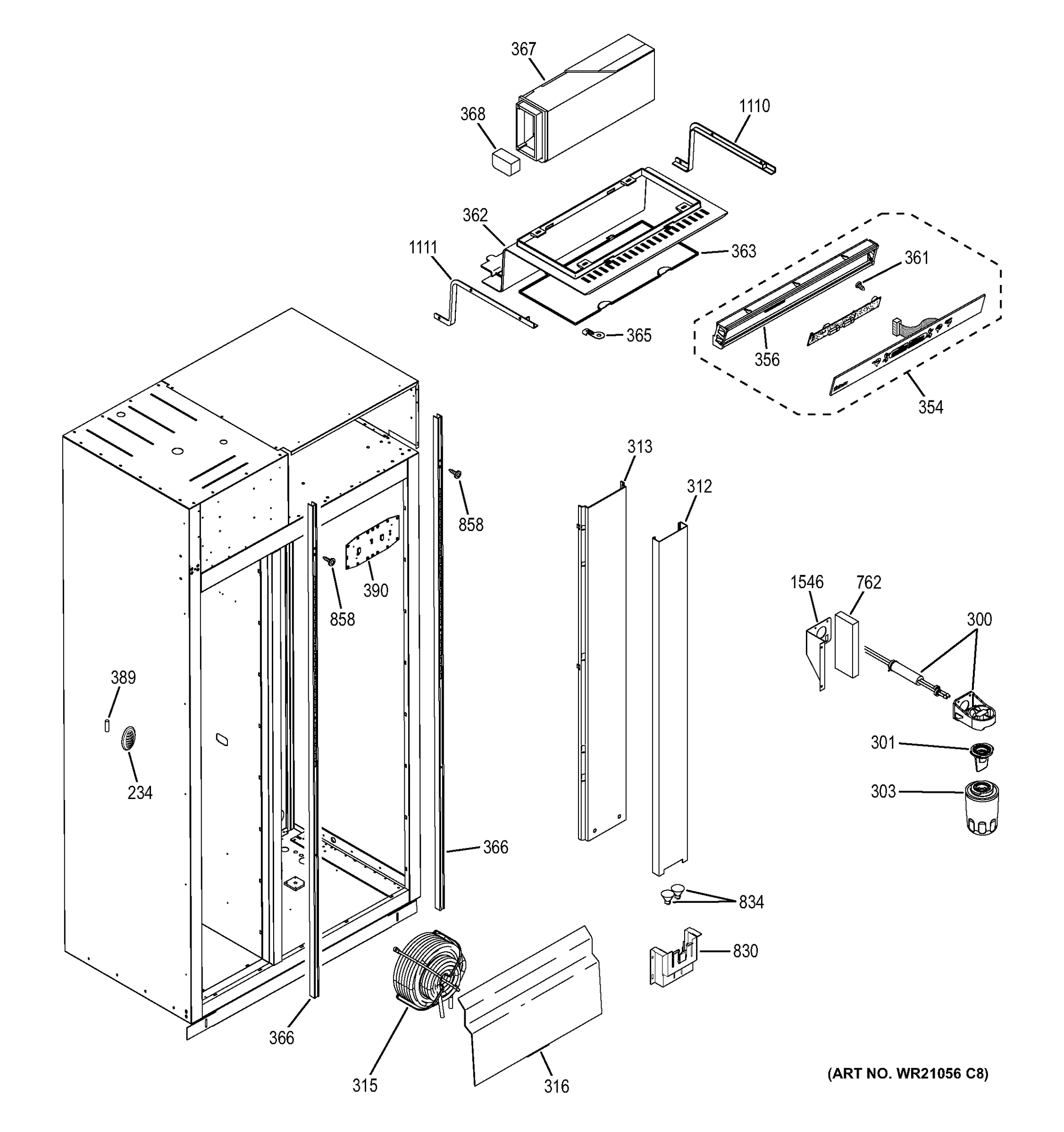 367
368
1110
362
1111
363
361
365
356
354
313
312
858
390
858
1546
762
300
389
234
301
303
366
834
830
366
315
316
(ART NO. WR21056 C8)