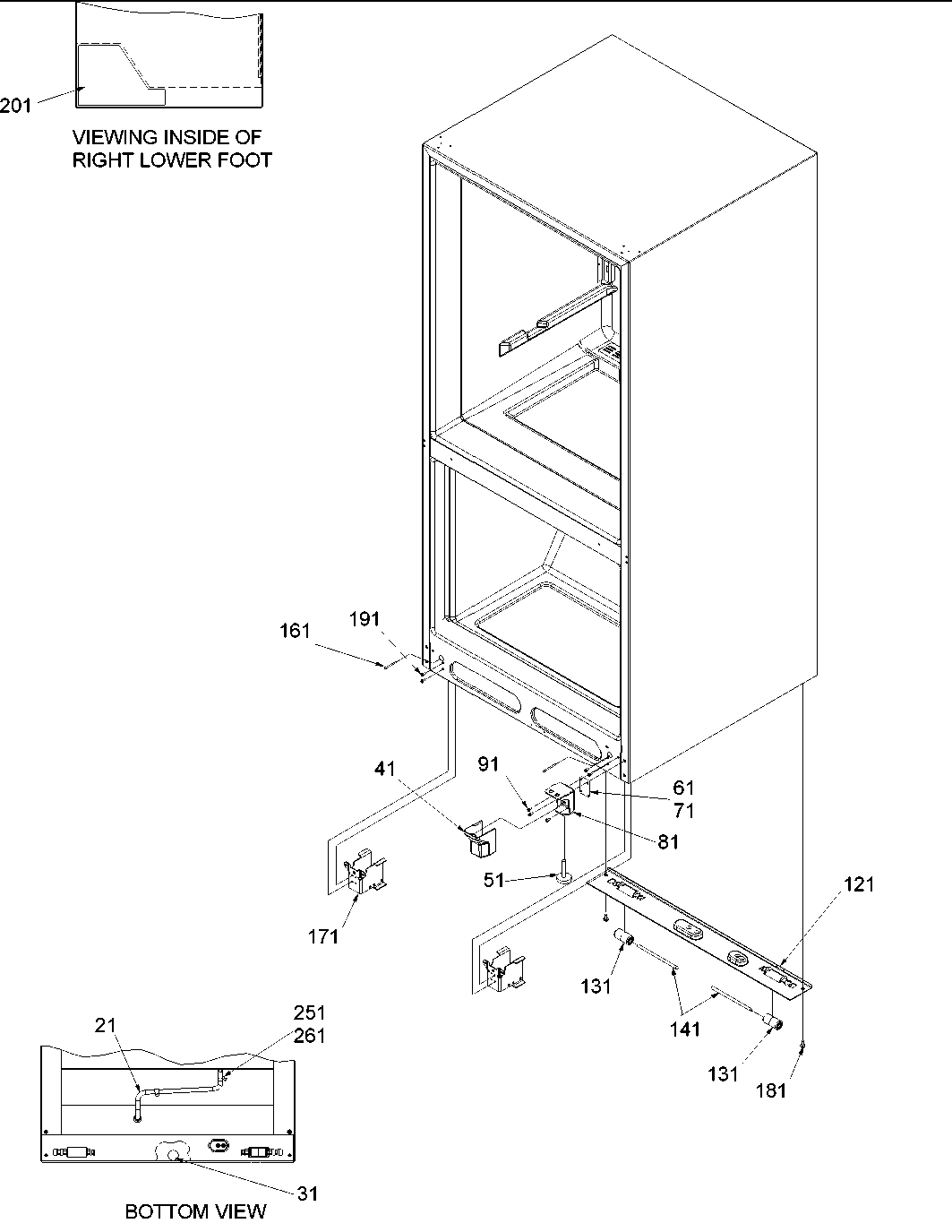 201

VIEWING INSIDE OF RIGHT LOWER FOOT

161

191

41

91

61

71

81

51

171

121

131

141

131

181

21

251

261

31

BOTTOM VIEW