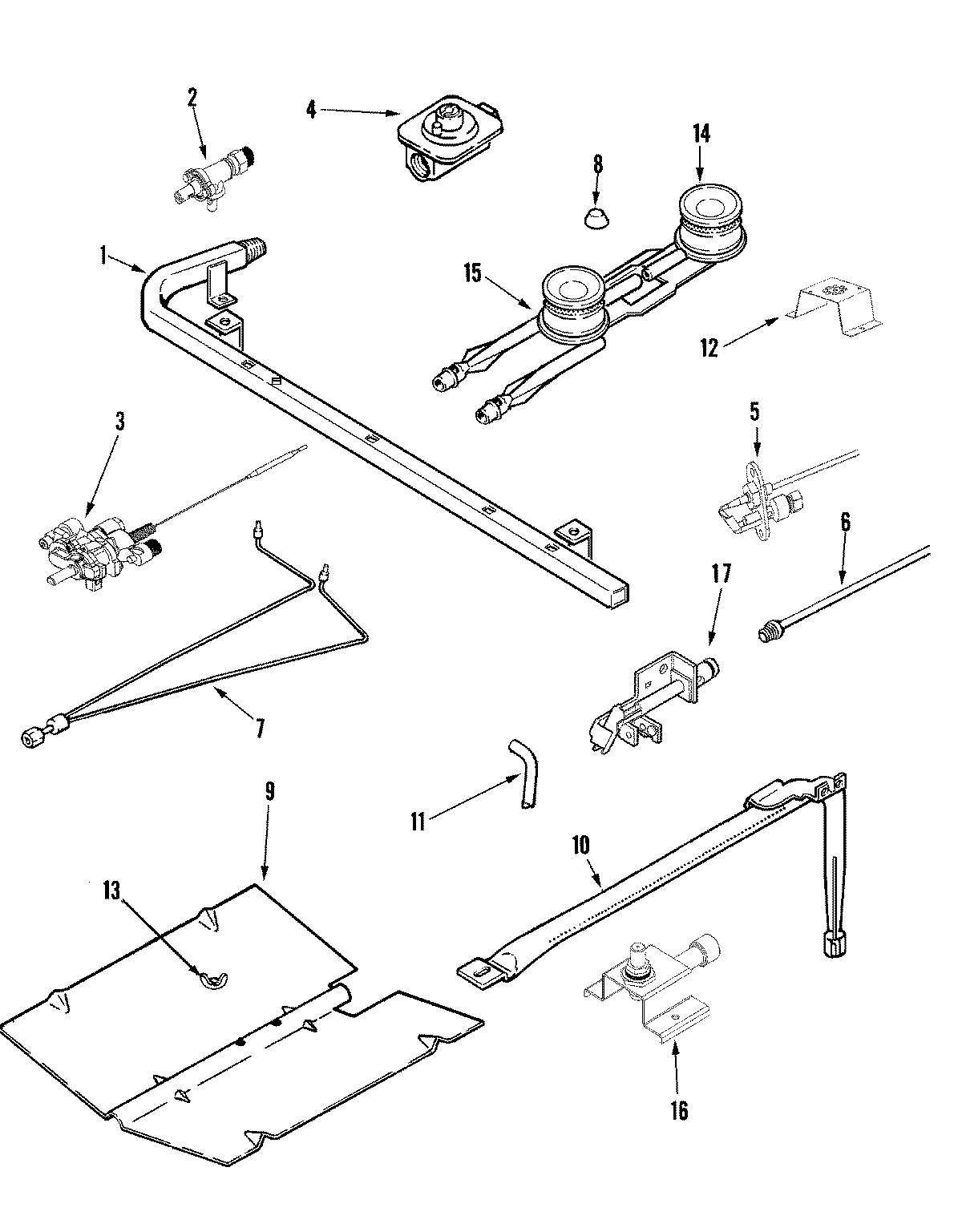 2
4
14
8
1
15
12
3
5
6
17
7
9
11
10
13
16