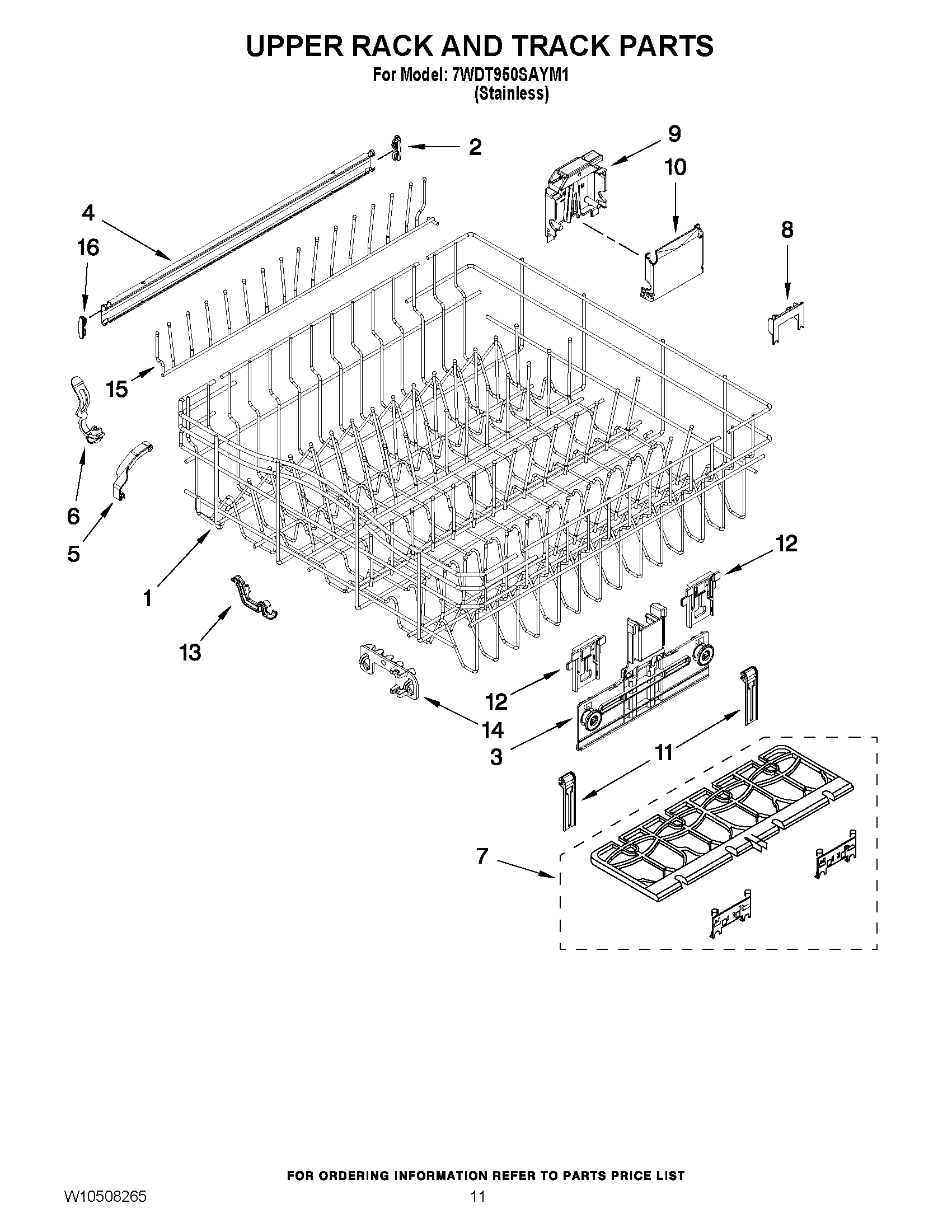 UPPER RACK AND TRACK PARTS

For Model: 7WDT950SAYM1
(Stainless)

2
9
10
4
16
8
15
6
5
1
12
13
12
14
3
11
7

FOR ORDERING INFORMATION REFER TO PARTS PRICE LIST

W10508265

11