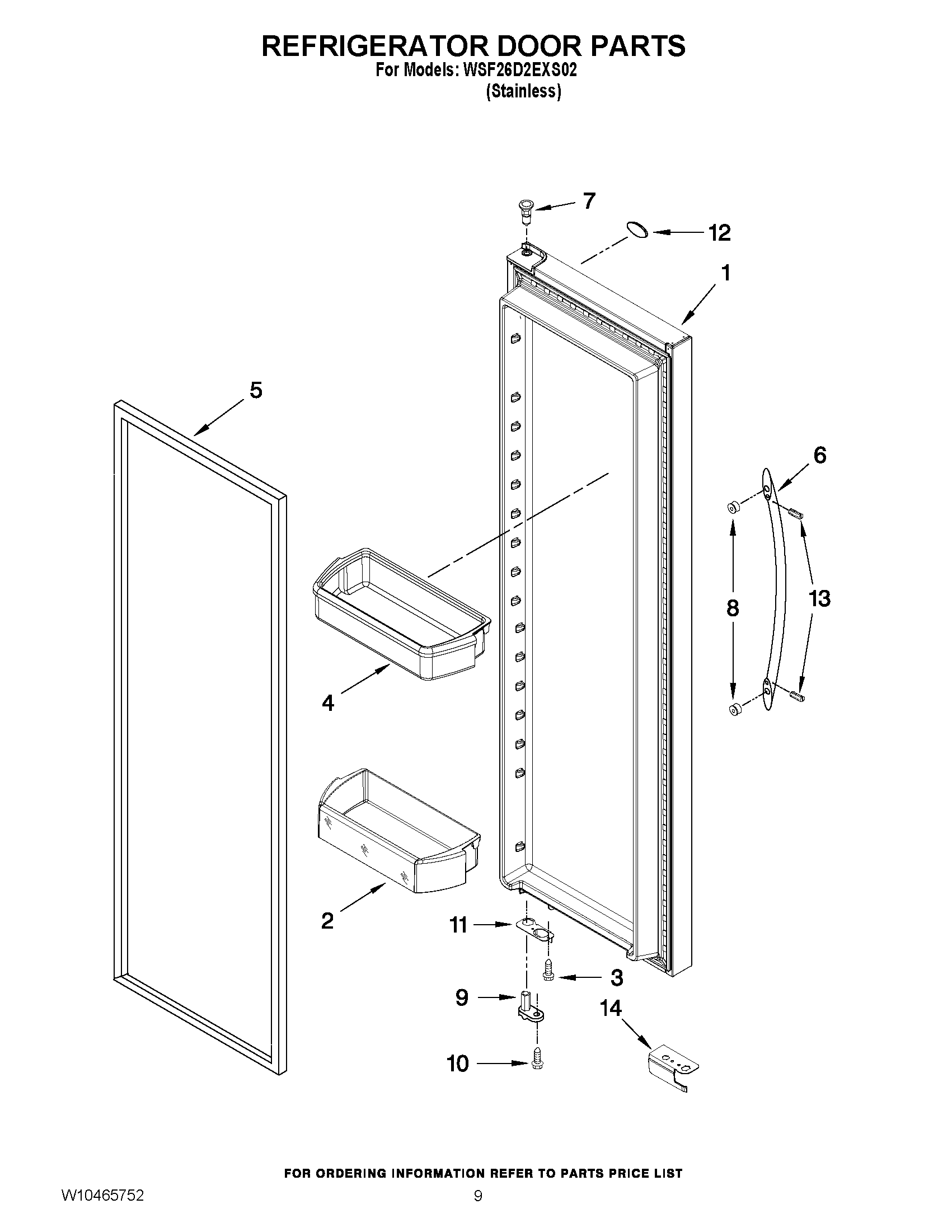 REFRIGERATOR DOOR PARTS
For Models: WSF26D2EXS02
(Stainless)

7
12
1
5
6
8
13
4
2
11
3
9
14
10

FOR ORDERING INFORMATION REFER TO PARTS PRICE LIST

W10465752
9