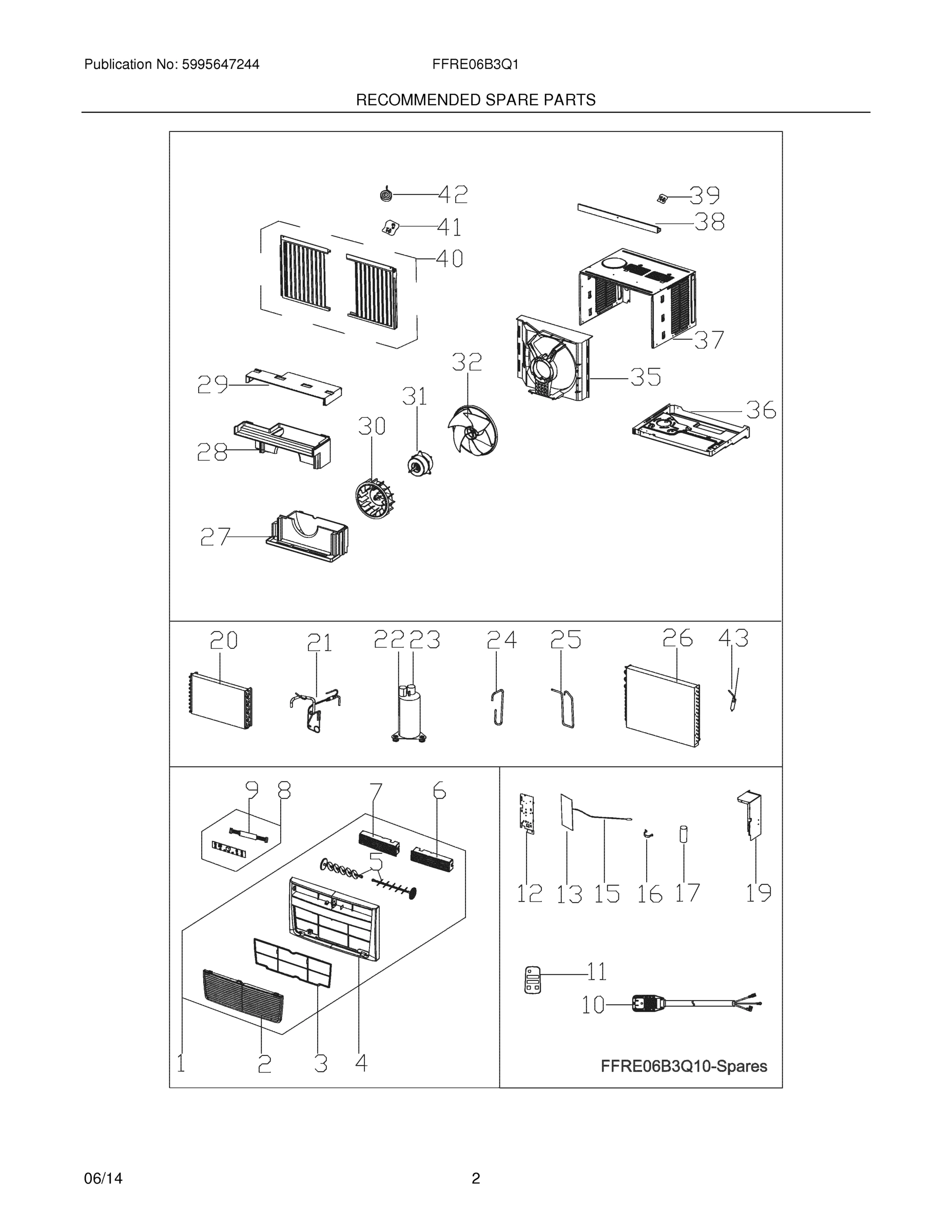 Publication No: 5995647244

FFRE06B3Q1

RECOMMENDED SPARE PARTS

42
39
41
38
40
37
32
35
29
31
36
30
28
27

20
21
22
23
24
25
26
43

9
8
7
6
5
12
13
15
16
17
19
11
10
1
2
3
4

FFRE06B3Q10-Spares

06/14

2