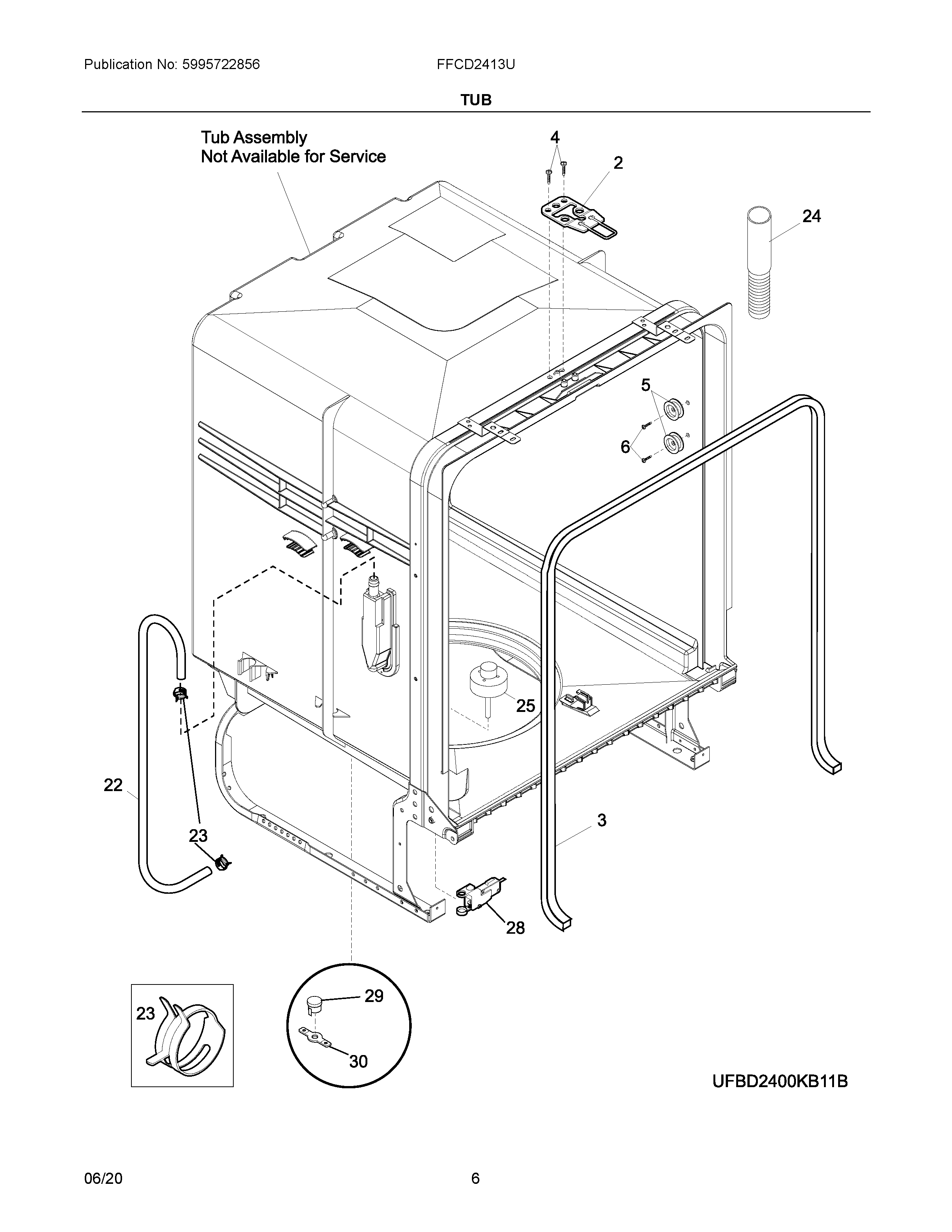 Publication No: 5995722856

FFCD2413U

TUB

Tub Assembly
Not Available for Service

4

2

24

5

6

25

22

23

3

28

23

29

30

UFBD2400KB11B

06/20

6