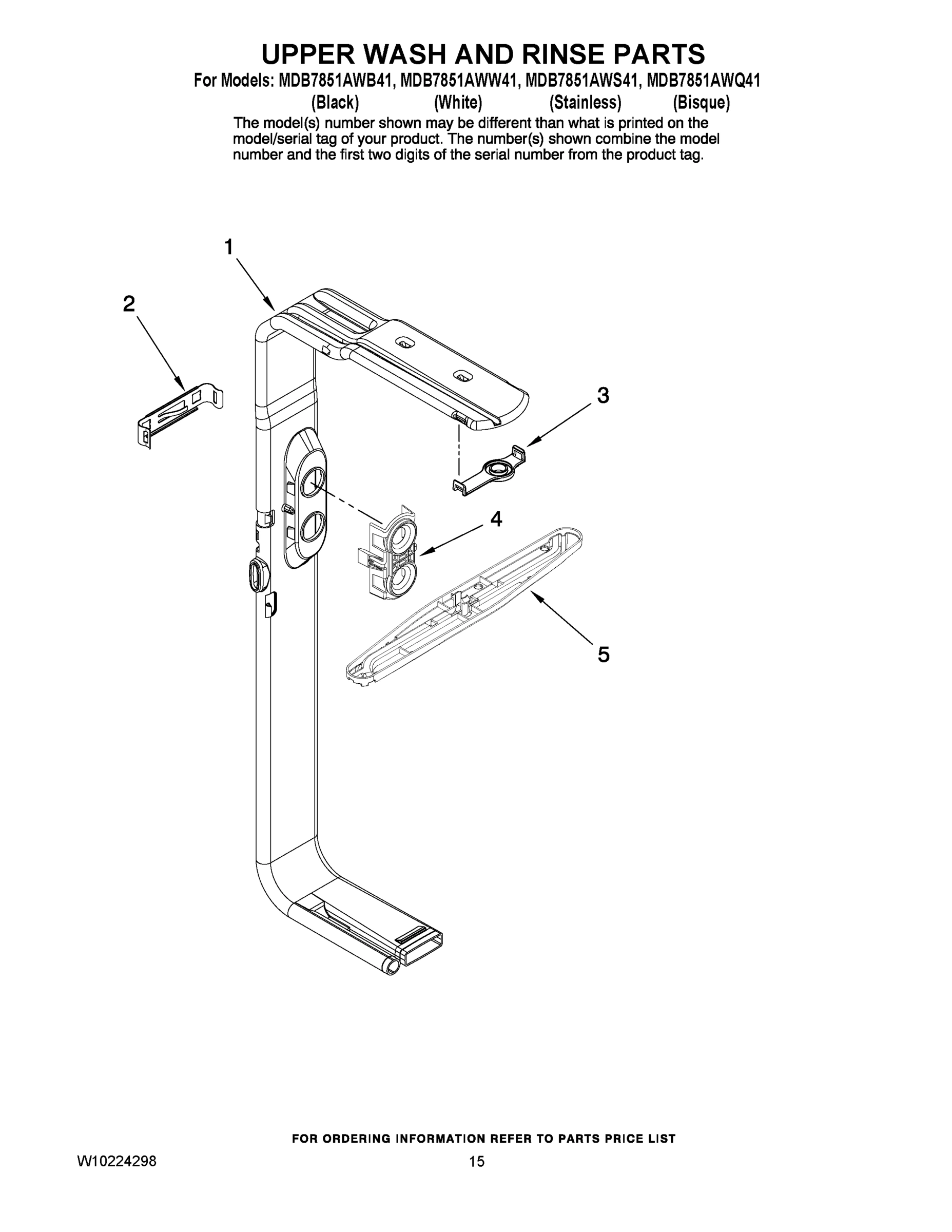 UPPER WASH AND RINSE PARTS

For Models: MDB7851AWB41, MDB7851AWW41, MDB7851AWS41, MDB7851AWQ41
(Black) (White) (Stainless) (Bisque)

The model(s) number shown may be different than what is printed on the model/serial tag of your product. The number(s) shown combine the model number and the first two digits of the serial number from the product tag.

1

2

3

4

5

FOR ORDERING INFORMATION REFER TO PARTS PRICE LIST

W10224298

15