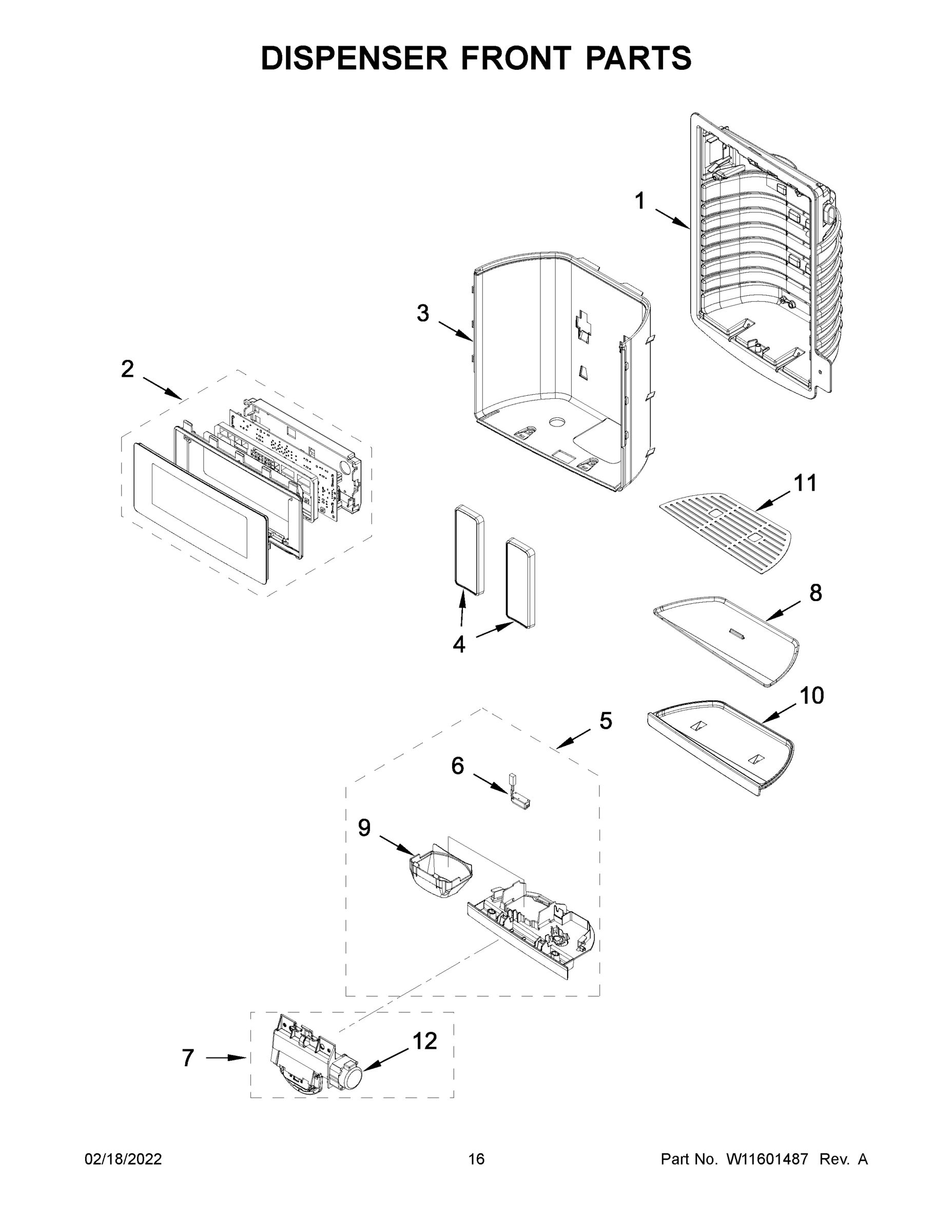 DISPENSER FRONT PARTS

1

3

2

11

4

8

10

5

6

9

7

12

02/18/2022

16

Part No. W11601487 Rev. A