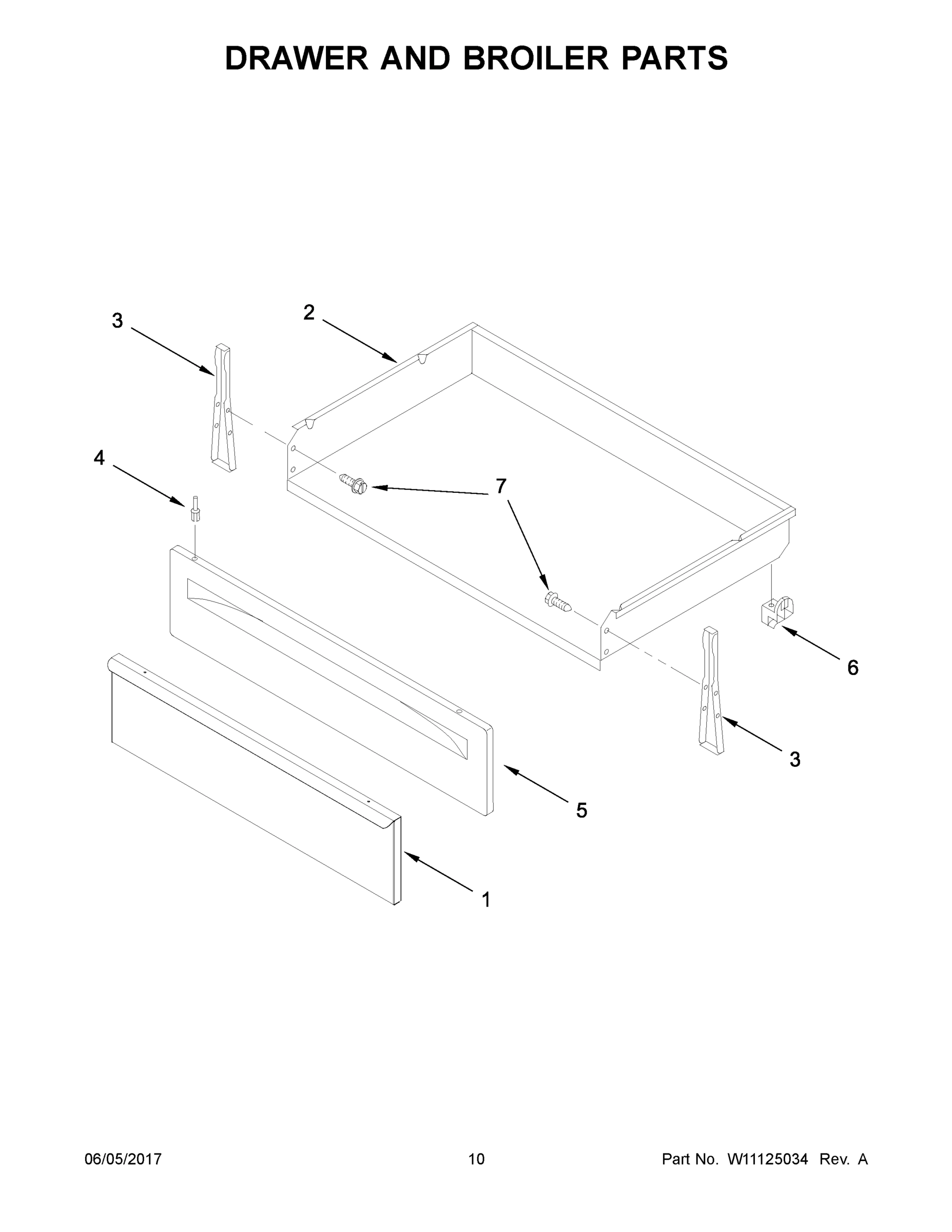 DRAWER AND BROILER PARTS

3
2
4
7
6
3
5
1

06/05/2017
10
Part No. W11125034 Rev. A