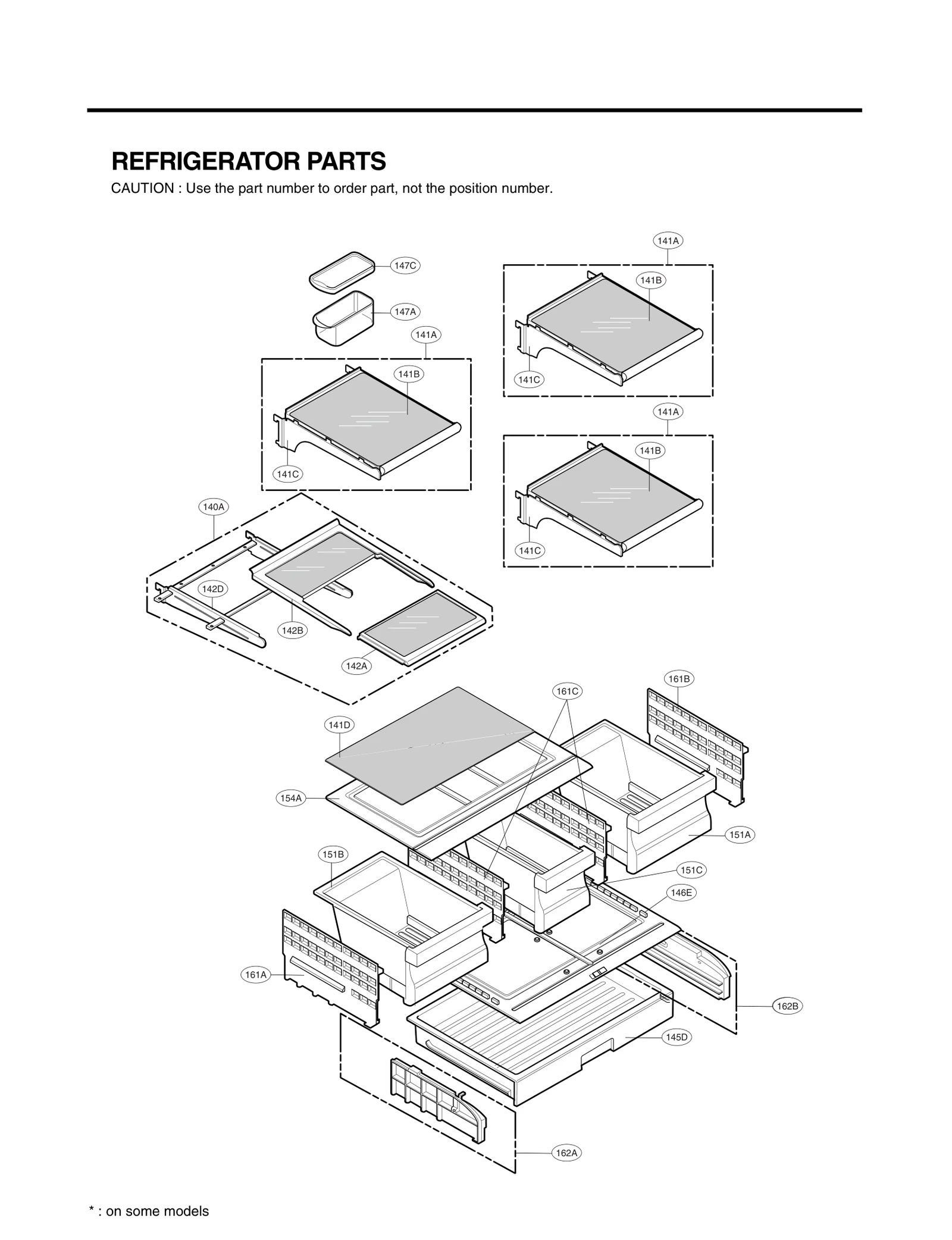 REFRIGERATOR PARTS

CAUTION : Use the part number to order part, not the position number.

141A

147C

141B

147A

141A

141B

141C

141A

141B

141C

140A

141C

142D

142B

142A

161B

161C

141D

154A

151A

151B

151C

146E

161A

162B

145D

162A

* : on some models