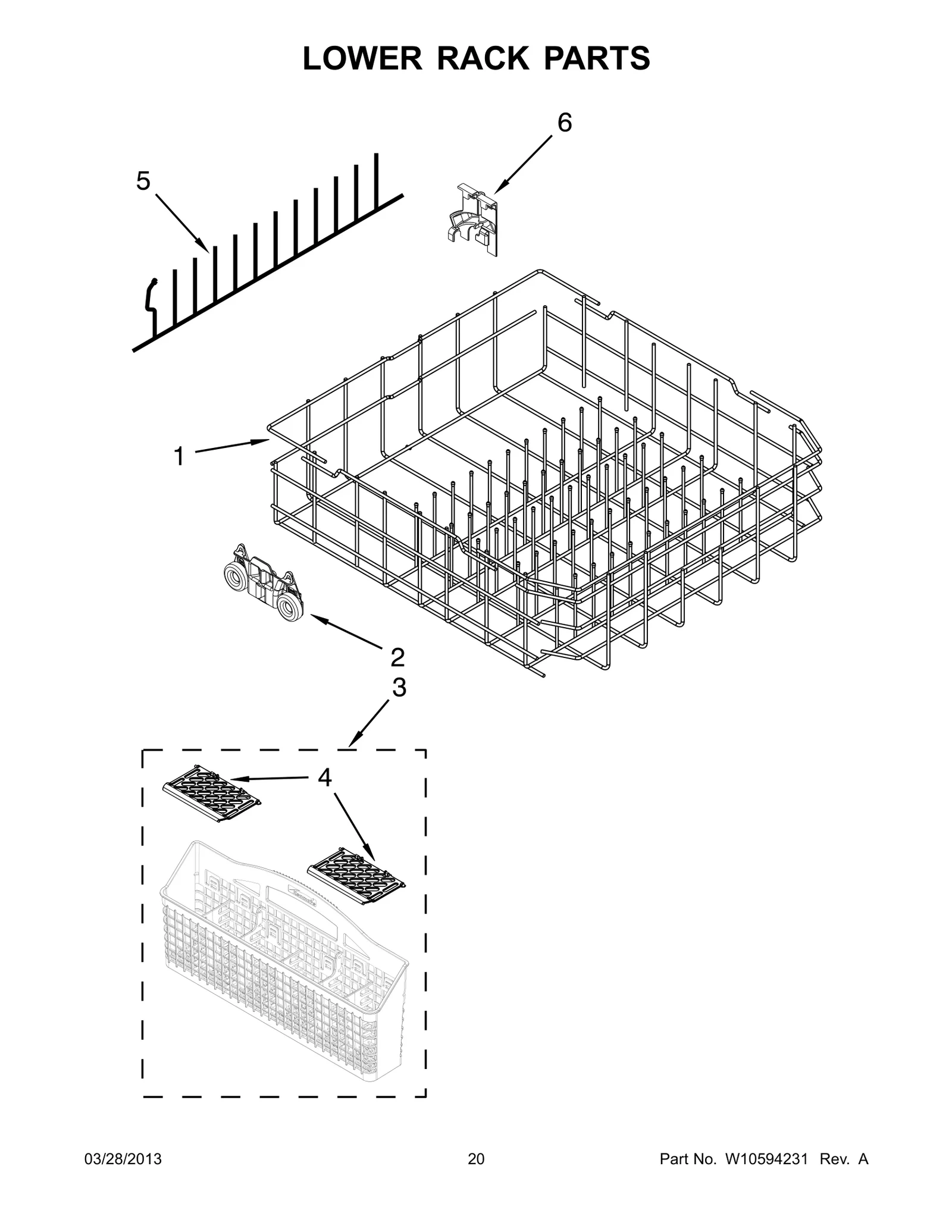 LOWER RACK PARTS

6

5

1

2

3

4

03/28/2013

20

Part No. W10594231 Rev. A