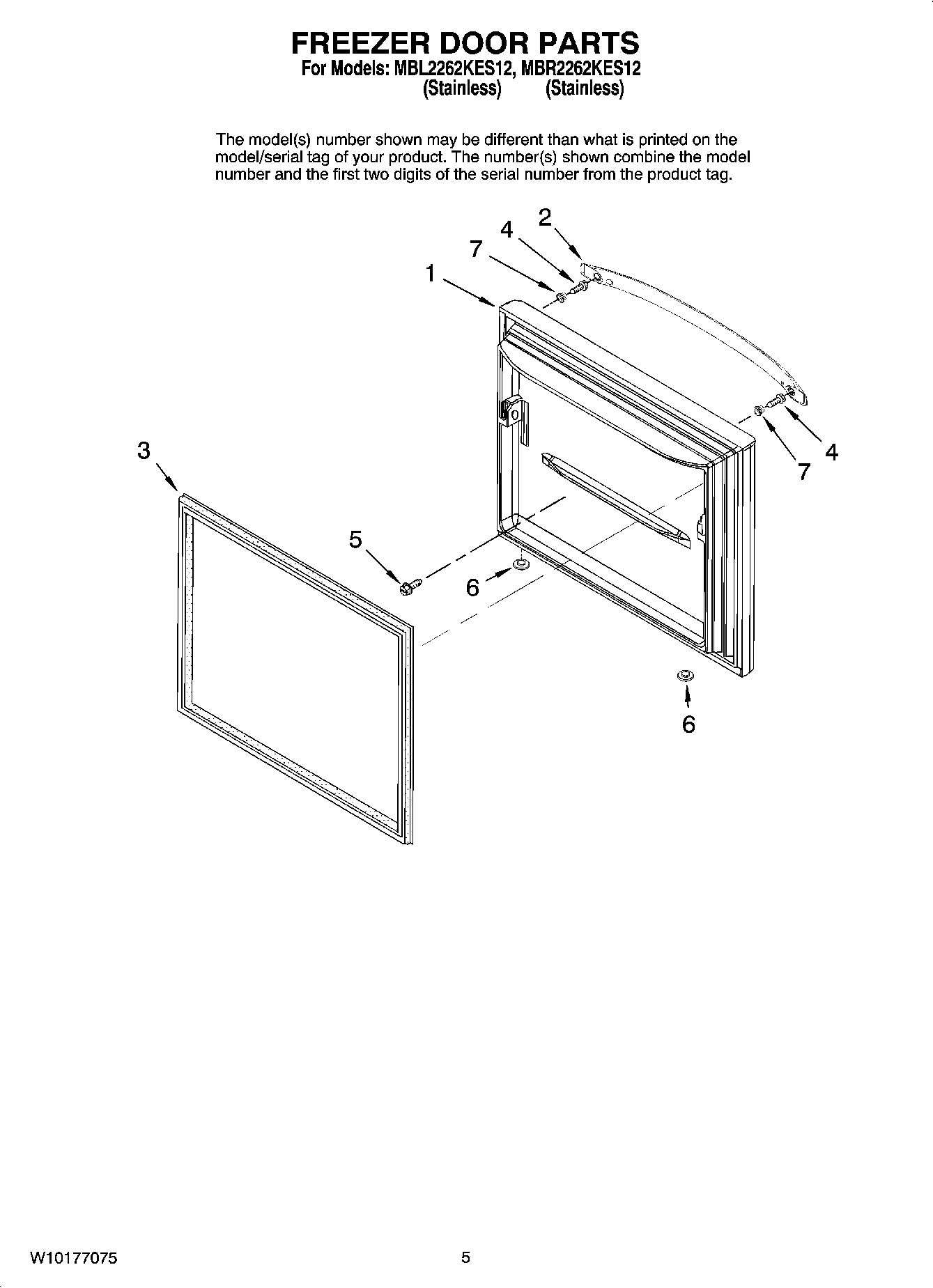 FREEZER DOOR PARTS
For Models: MBL2262KES12, MBR2262KES12
(Stainless) (Stainless)

The model(s) number shown may be different than what is printed on the model/serial tag of your product. The number(s) shown combine the model number and the first two digits of the serial number from the product tag.

2
4
7
1
3
4
7
5
6
6

W10177075

5