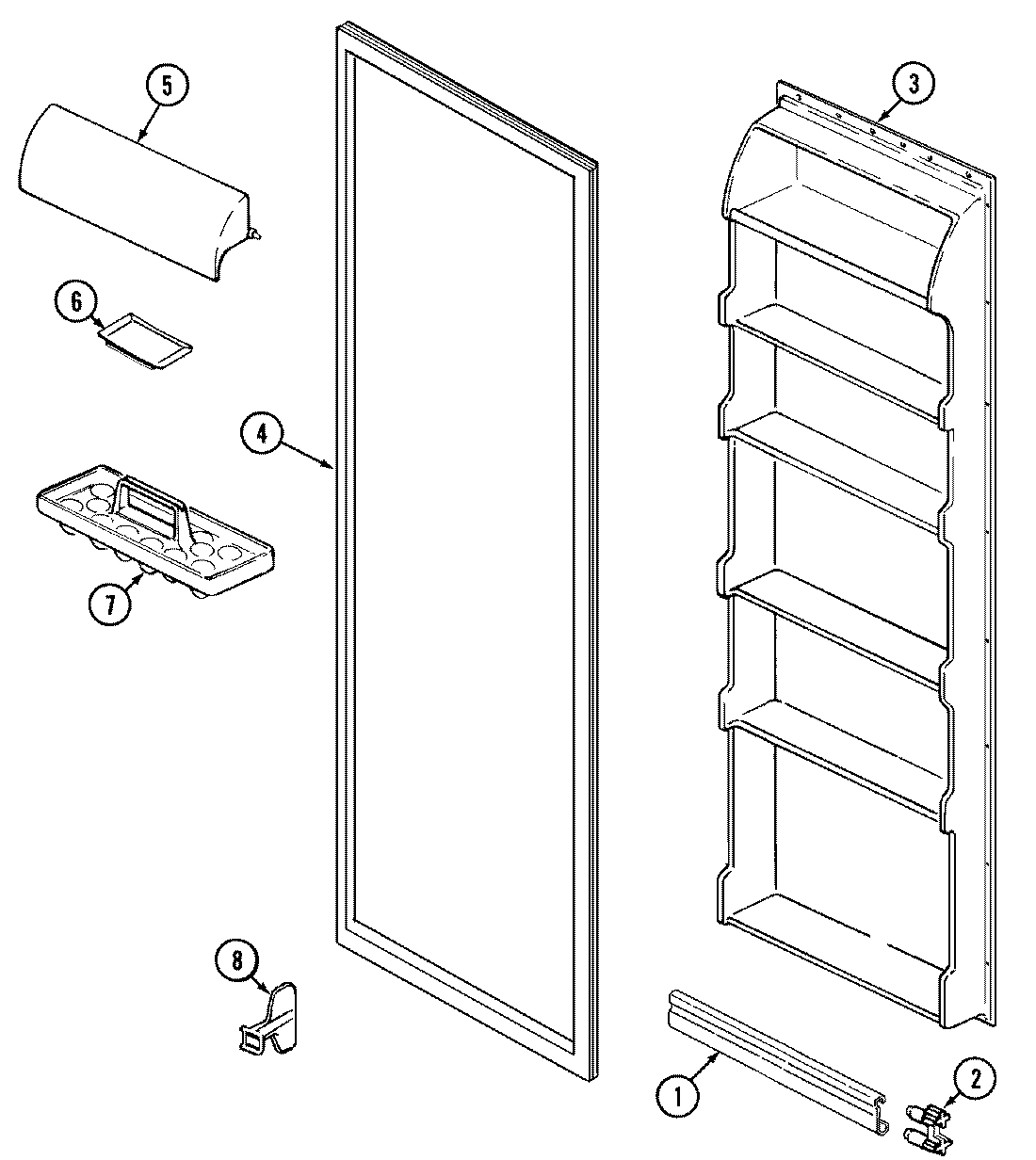 5
3
6
4
7
8
1
2