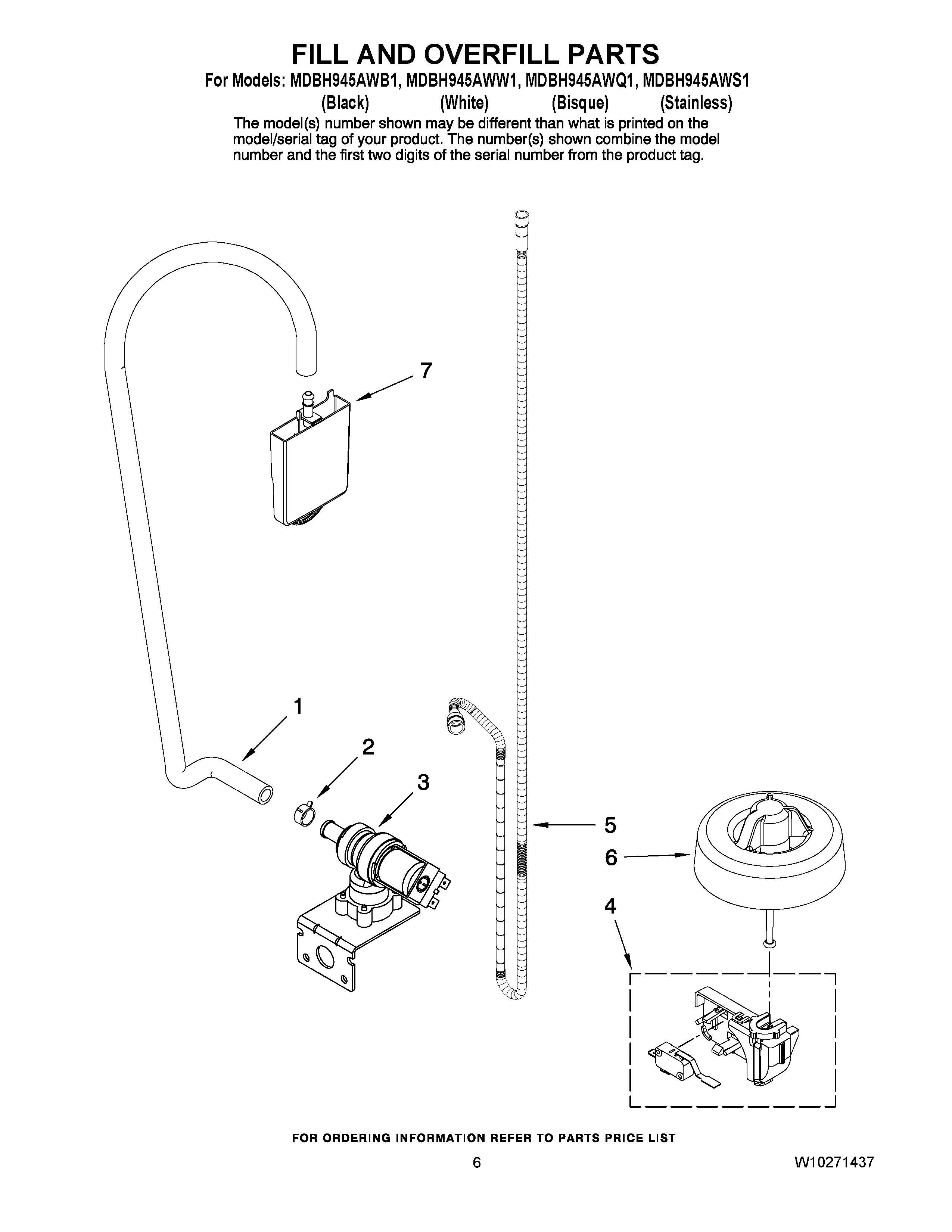 FILL AND OVERFILL PARTS

For Models: MDBH945AWB1, MDBH945AWW1, MDBH945AWQ1, MDBH945AWS1
(Black) (White) (Bisque) (Stainless)

The model(s) number shown may be different than what is printed on the model/serial tag of your product. The number(s) shown combine the model number and the first two digits of the serial number from the product tag.

7

1

2

3

5

6

4

FOR ORDERING INFORMATION REFER TO PARTS PRICE LIST

6

W10271437