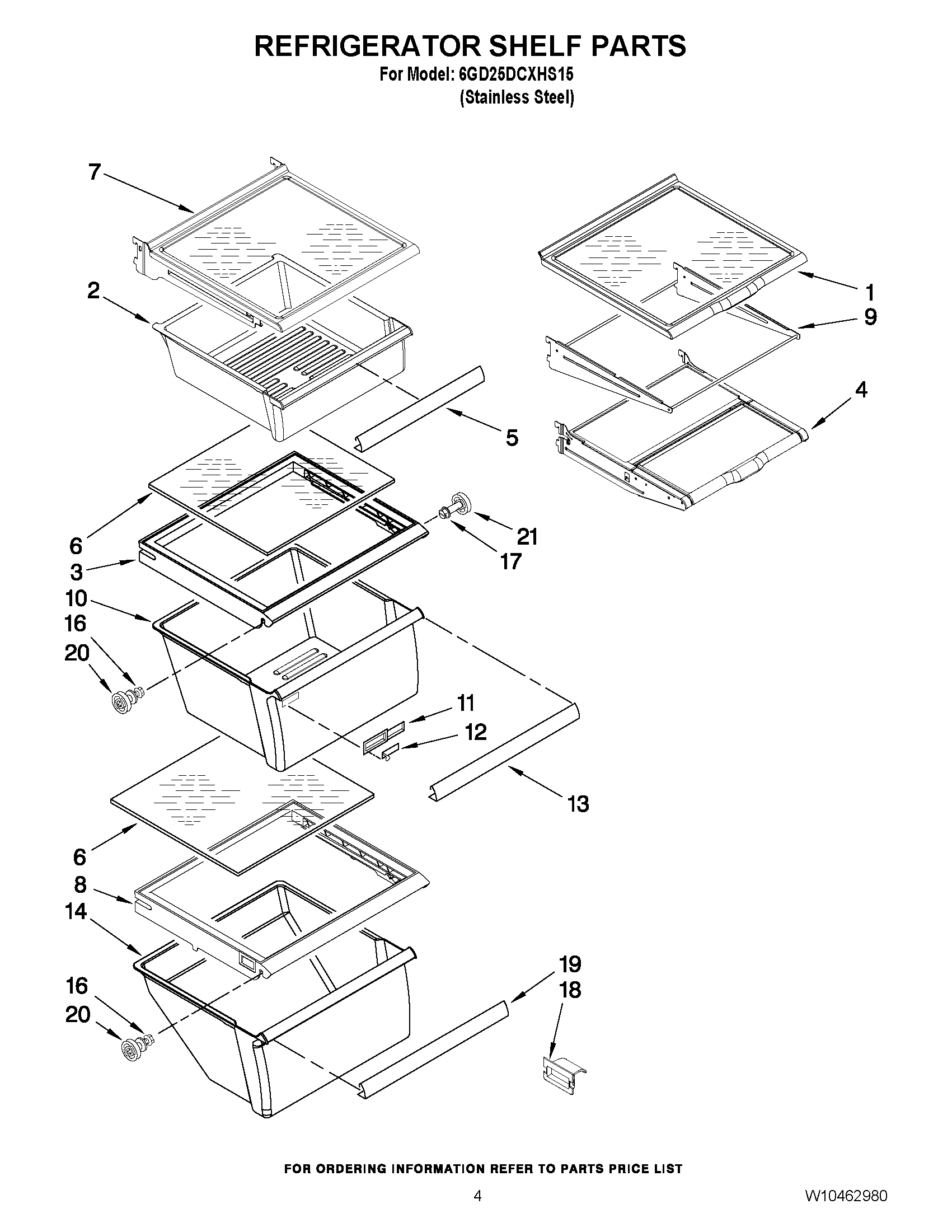 REFRIGERATOR SHELF PARTS
For Model: 6GD25DCXHS15
(Stainless Steel)

7
2
1
9
4
5
6
3
21
17
10
16
20
11
12
13
6
8
14
19
18
16
20

FOR ORDERING INFORMATION REFER TO PARTS PRICE LIST

4

W10462980