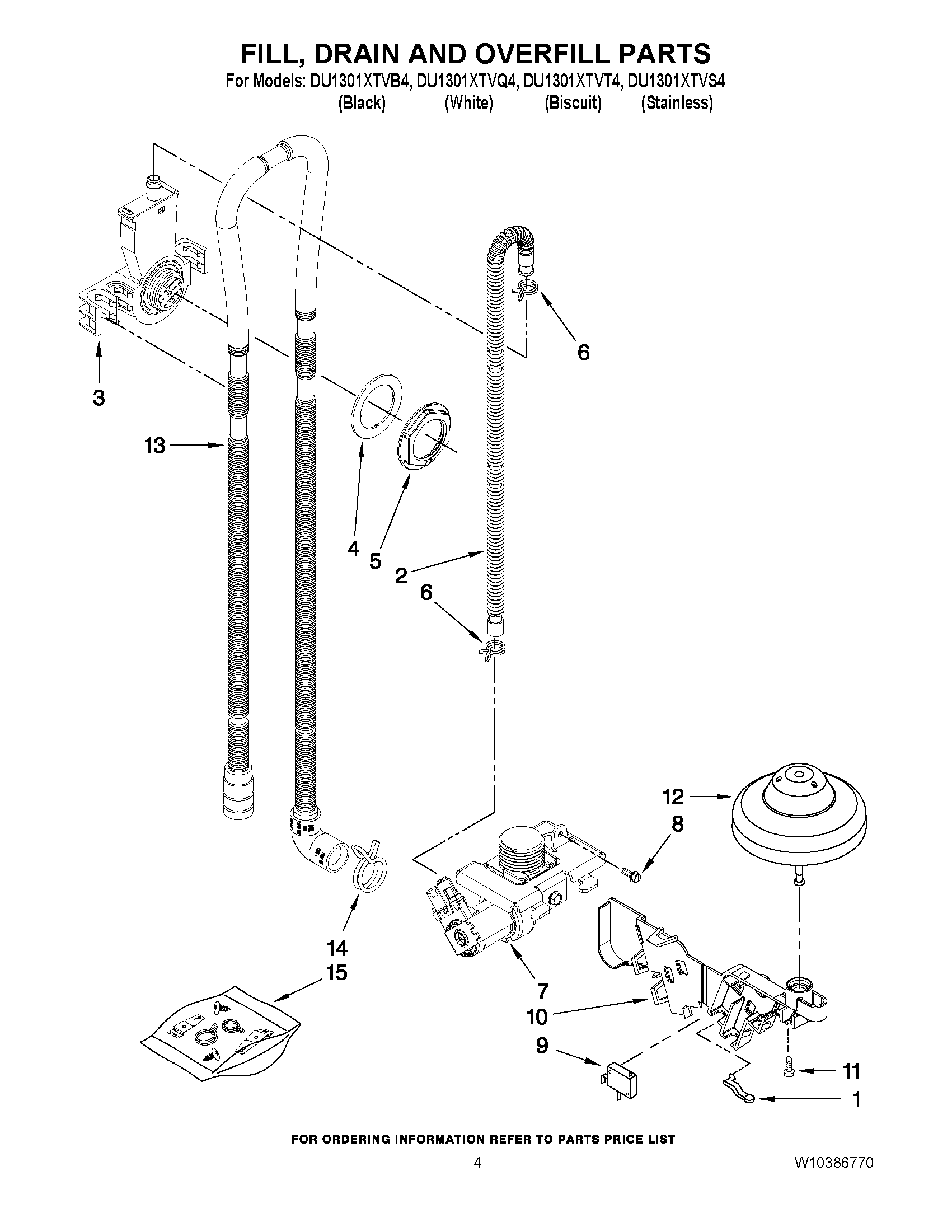 FILL, DRAIN AND OVERFILL PARTS

For Models: DU1301XTVB4, DU1301XTVQ4, DU1301XTVT4, DU1301XTVS4
(Black) (White) (Biscuit) (Stainless)

6

3

13

4

5

2

6

12

8

14

15

7

10

9

11

1

FOR ORDERING INFORMATION REFER TO PARTS PRICE LIST

4

W10386770