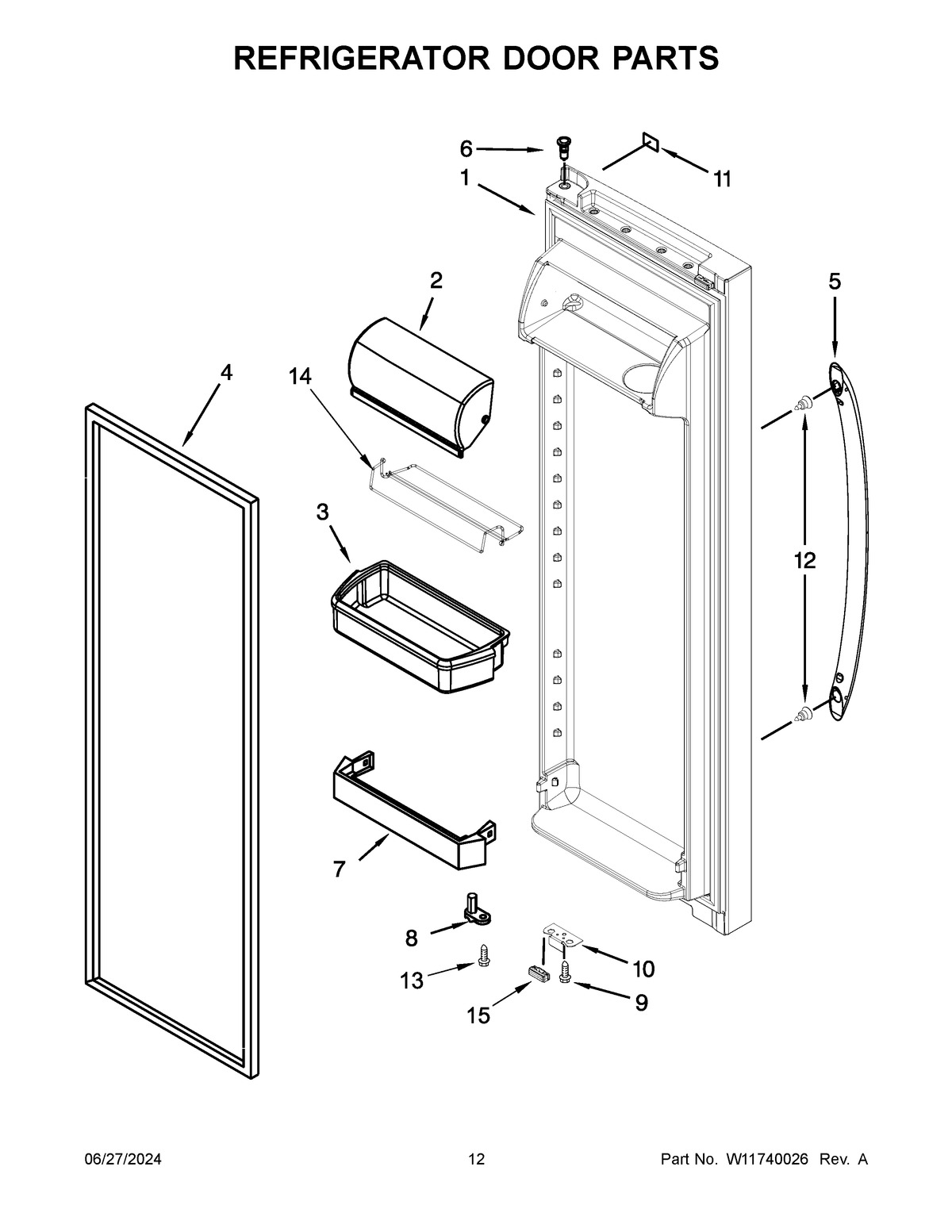 REFRIGERATOR DOOR PARTS

6
11
1
2
5
4
14
3
12
7
8
10
13
9
15

06/27/2024

12

Part No. W11740026 Rev. A