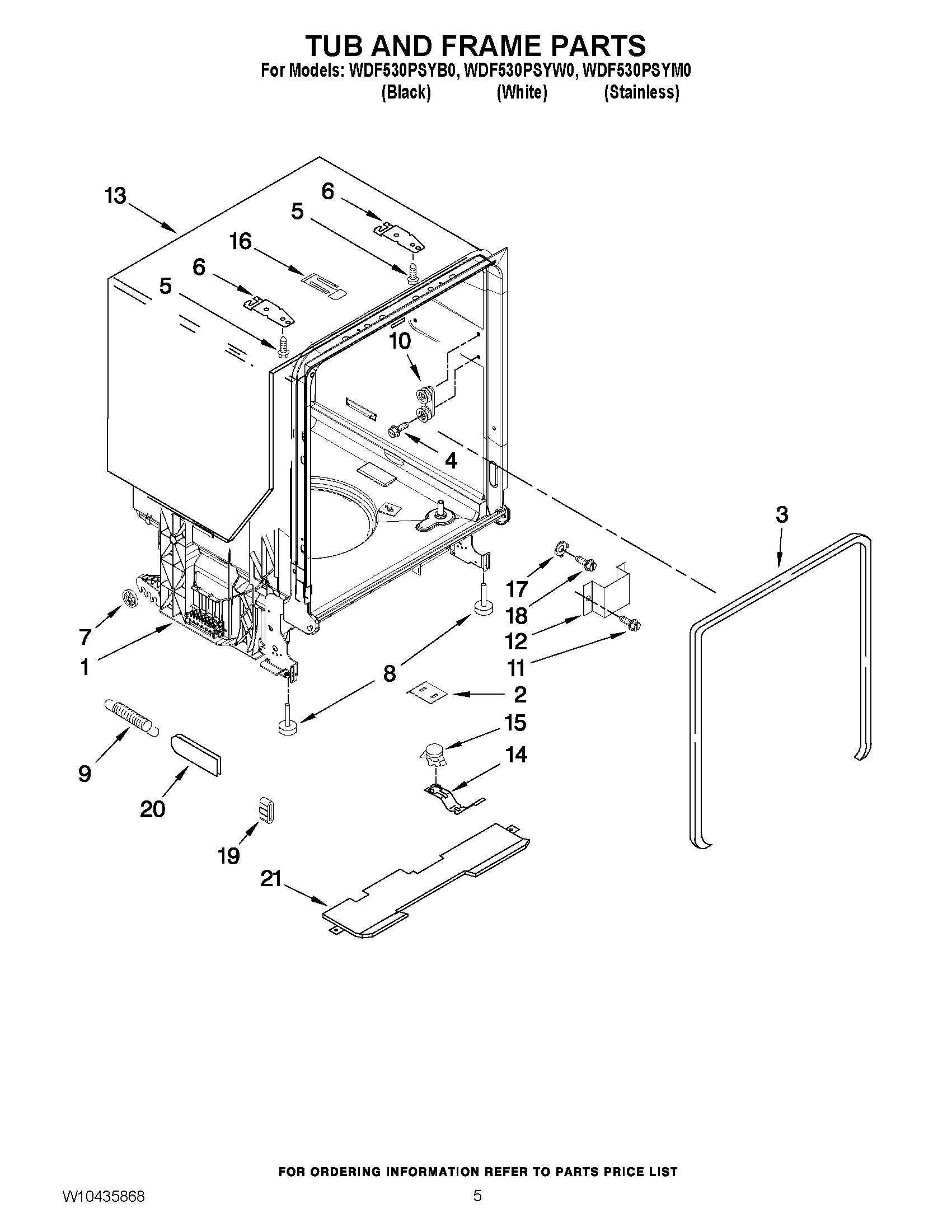 TUB AND FRAME PARTS
For Models: WDF530PSYB0, WDF530PSYW0, WDF530PSYM0
(Black) (White) (Stainless)

13
6
5
16
6
5
10
4
3
17
18
12
11
7
1
8
2
15
14
9
20
19
21

FOR ORDERING INFORMATION REFER TO PARTS PRICE LIST

W10435868
5