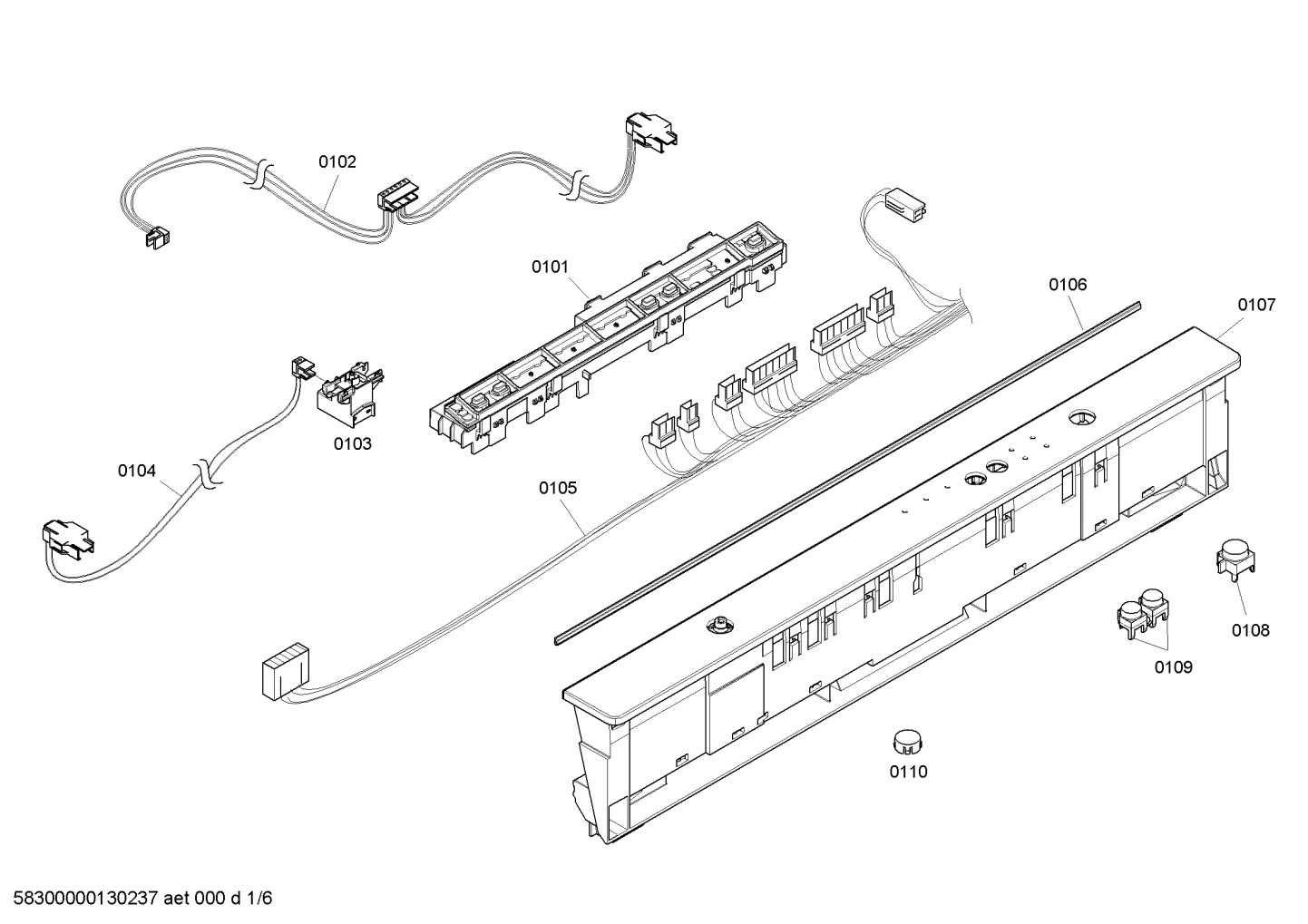 0102

0101

0106

0107

0103

0104

0105

0108

0109

0110

58300000130237 aet 000 d 1/6