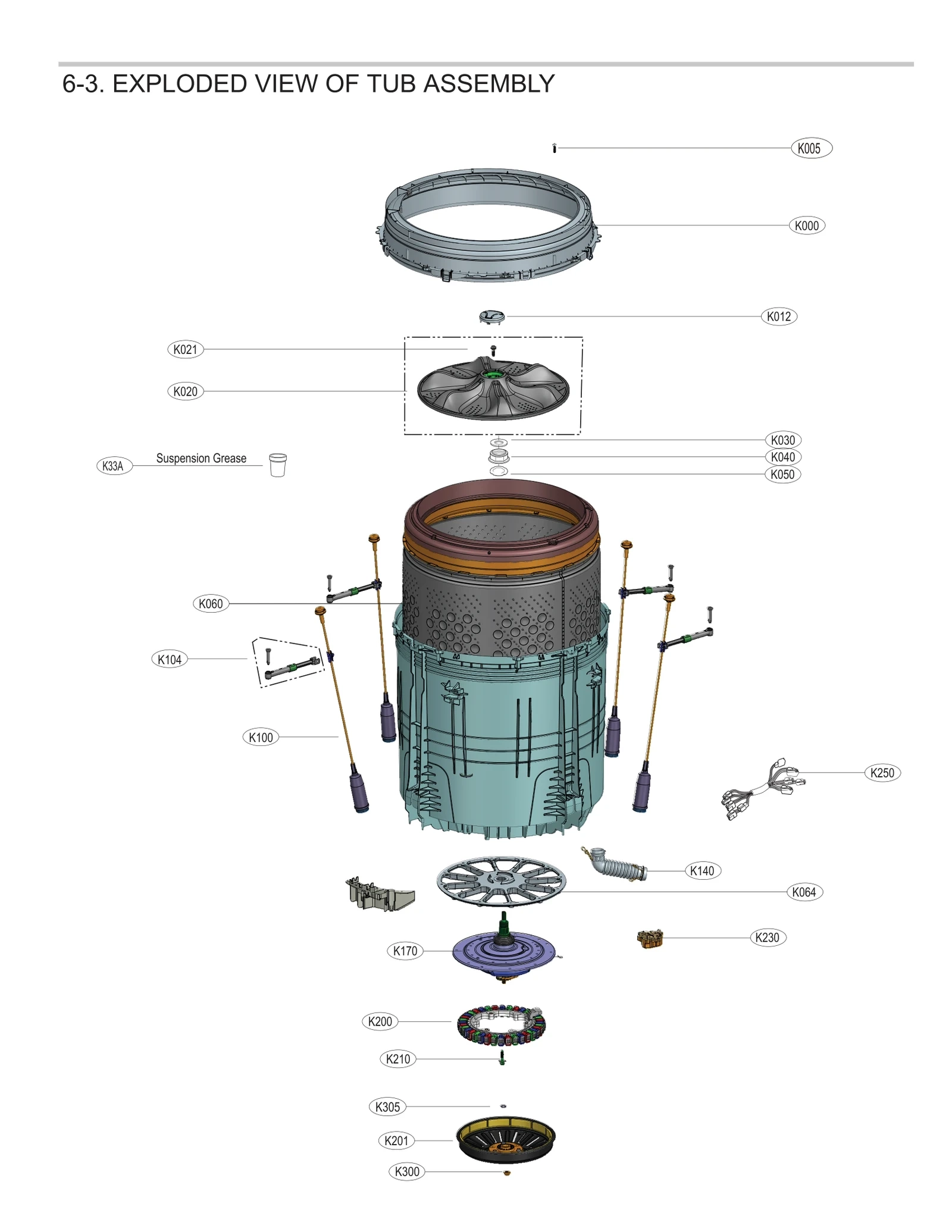 6-3. EXPLODED VIEW OF TUB ASSEMBLY

K005

K000

K012

K021

K020

K030

K040

K050

K33A Suspension Grease

K060

K104

K100

K250

K140

K064

K230

K170

K200

K210

K305

K201

K300