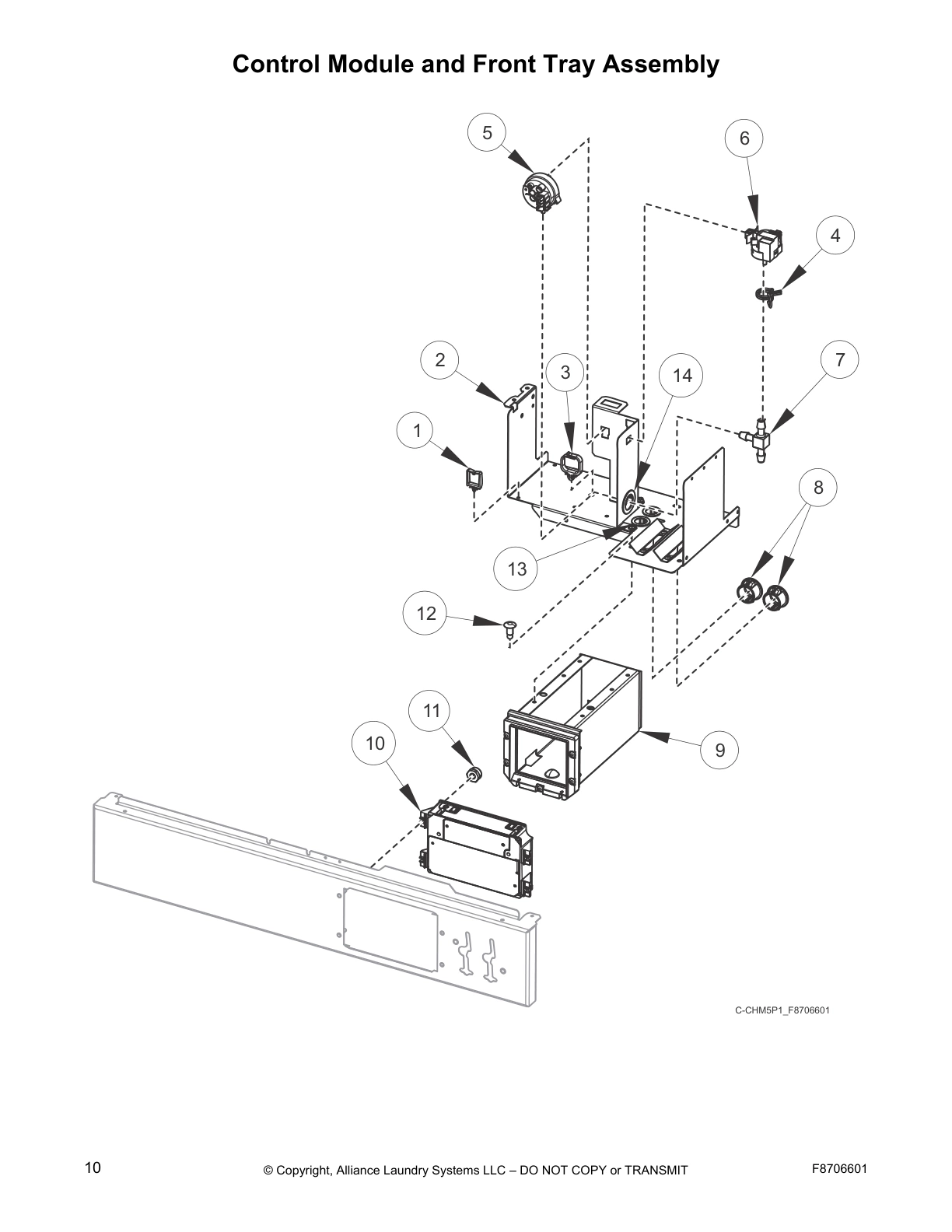 Control Module and Front Tray Assembly

5

6

4

2

3

14

7

1

8

13

12

11

10

9

C-CHM5P1_F8706601

10

© Copyright, Alliance Laundry Systems LLC – DO NOT COPY or TRANSMIT

F8706601