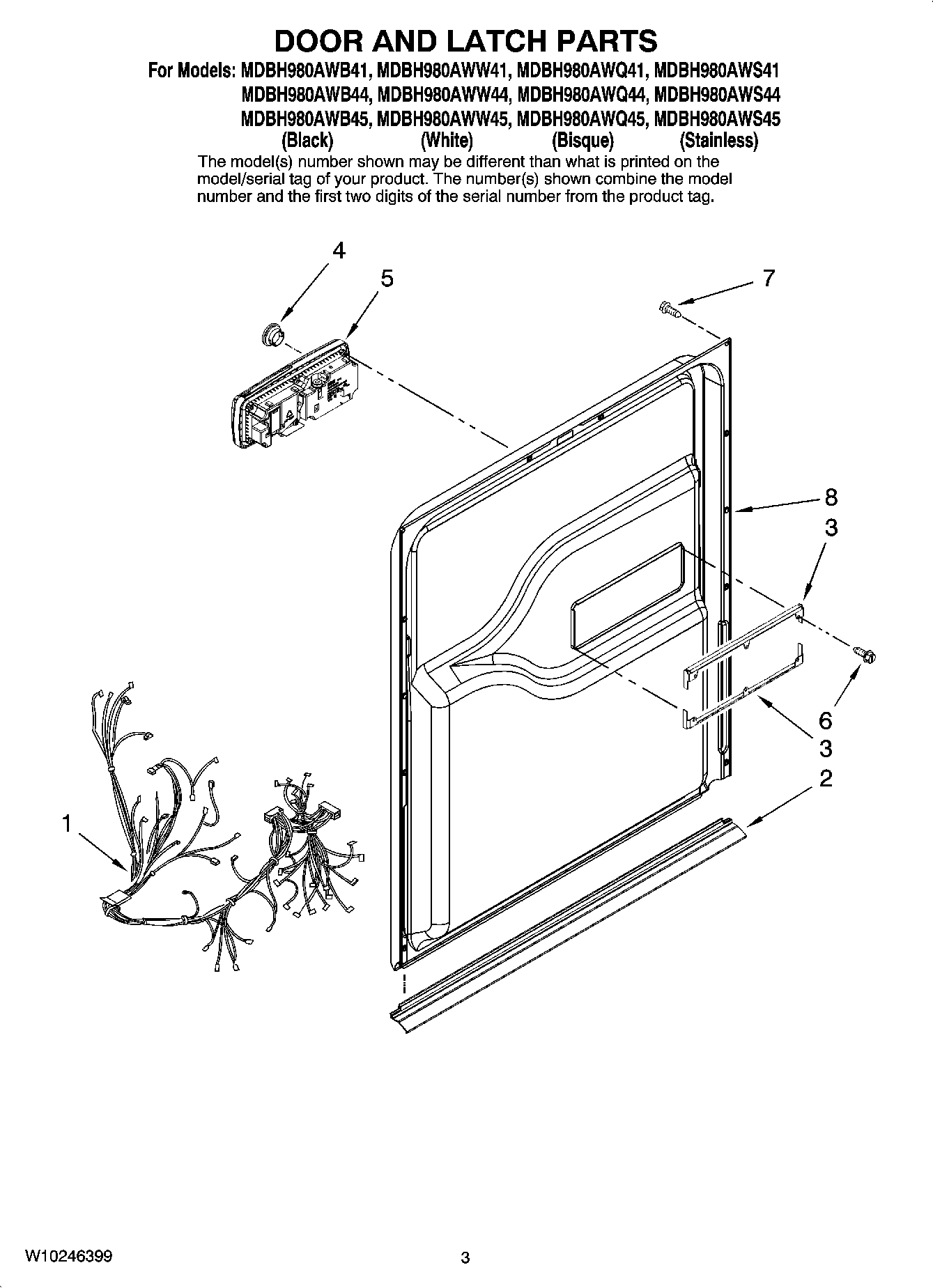 DOOR AND LATCH PARTS

For Models: MDBH980AWB41, MDBH980AWW41, MDBH980AWQ41, MDBH980AWS41
MDBH980AWB44, MDBH980AWW44, MDBH980AWQ44, MDBH980AWS44
MDBH980AWB45, MDBH980AWW45, MDBH980AWQ45, MDBH980AWS45
(Black) (White) (Bisque) (Stainless)

The model(s) number shown may be different than what is printed on the model/serial tag of your product. The number(s) shown combine the model number and the first two digits of the serial number from the product tag.

4
5
7
8
3
6
3
2
1

W10246399

3