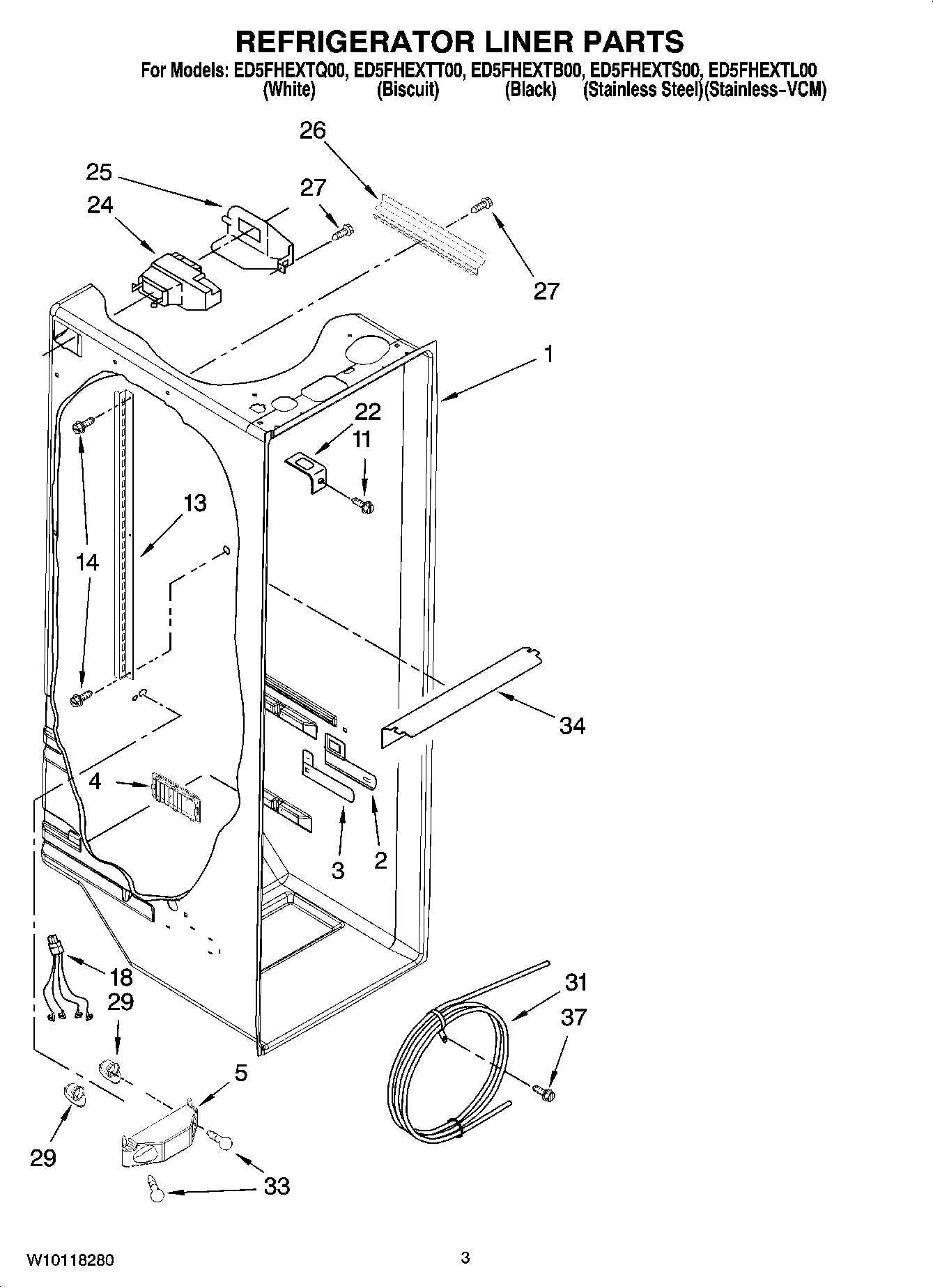 REFRIGERATOR LINER PARTS

For Models: ED5FHEXTQ00, ED5FHEXTT00, ED5FHEXTB00, ED5FHEXTS00, ED5FHEXTL00
(White) (Biscuit) (Black) (Stainless Steel)(Stainless-VCM)

26
25
27
24
27
1
22
11
13
14
34
4
3
2
18
29
31
37
5
29
33

W10118280

3