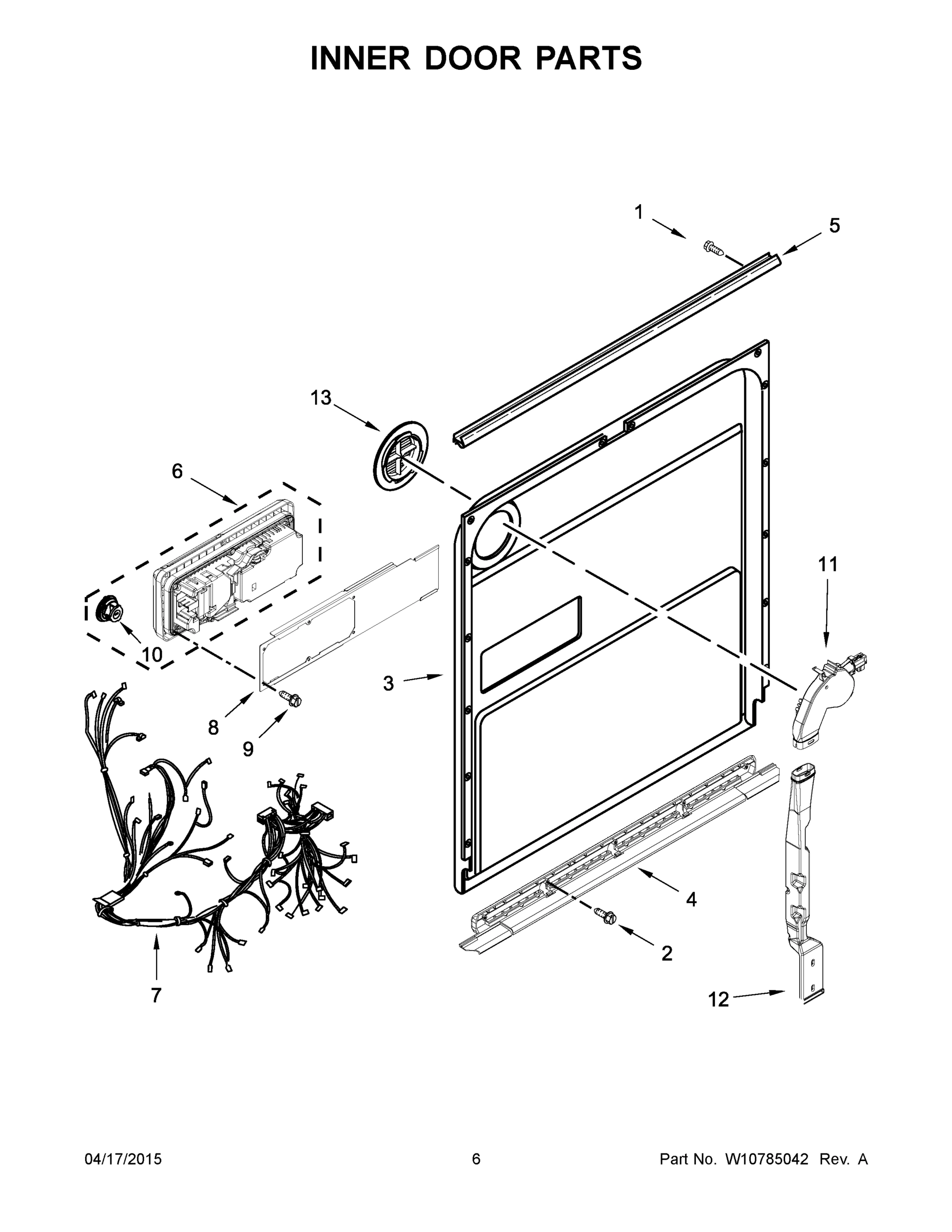 INNER DOOR PARTS

1
5
13
6
11
10
3
8
9
4
2
7
12

04/17/2015
6
Part No. W10785042 Rev. A